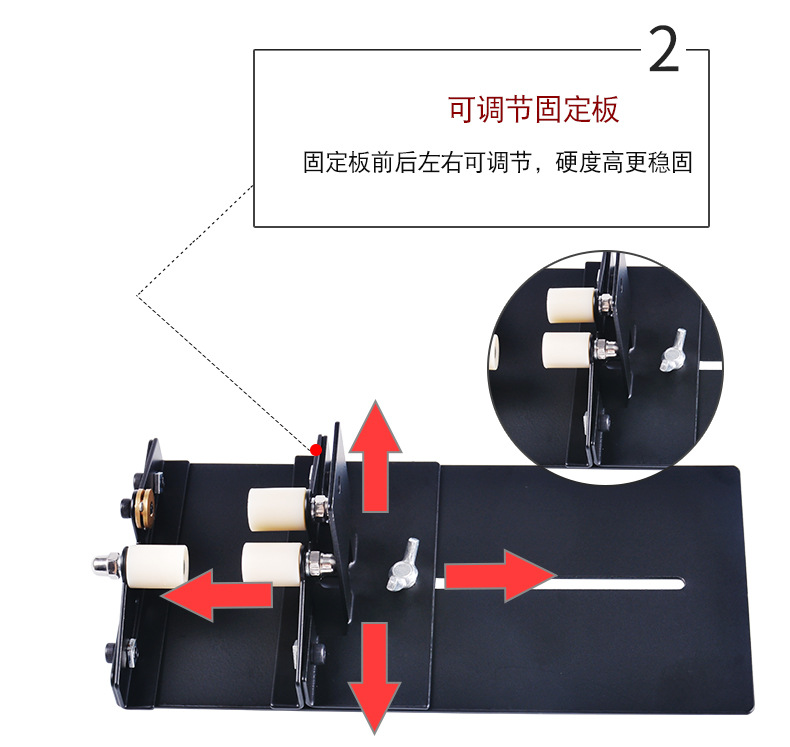 2

可调节固定板

固定板前后左右可调节，硬度高更稳固