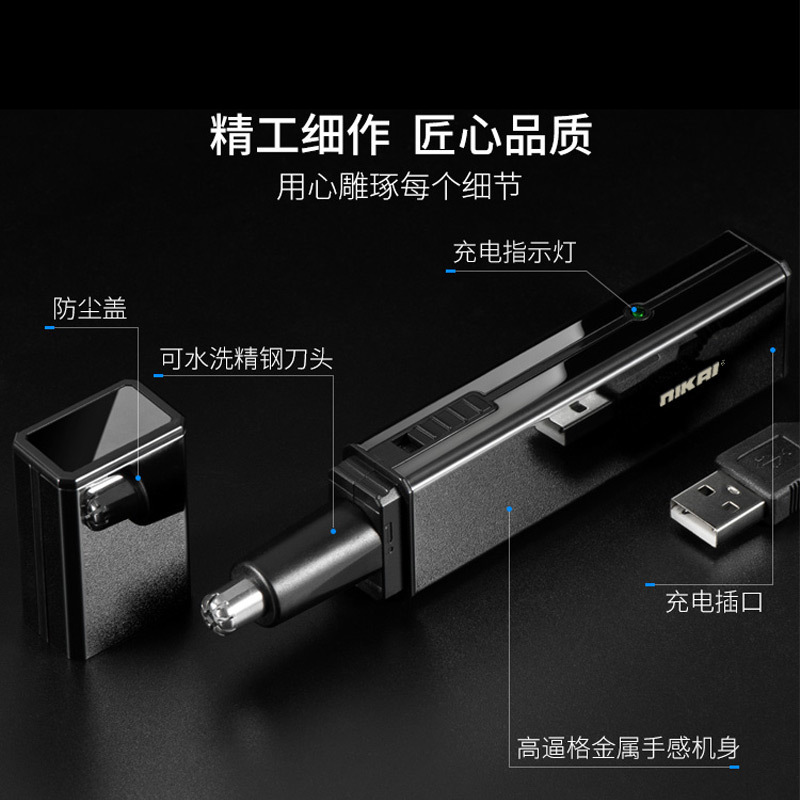 精工细作 匠心品质
用心雕琢每个细节

充电指示灯

防尘盖

可水洗精钢刀头

NIKAI

充电插口

高逼格金属手感机身