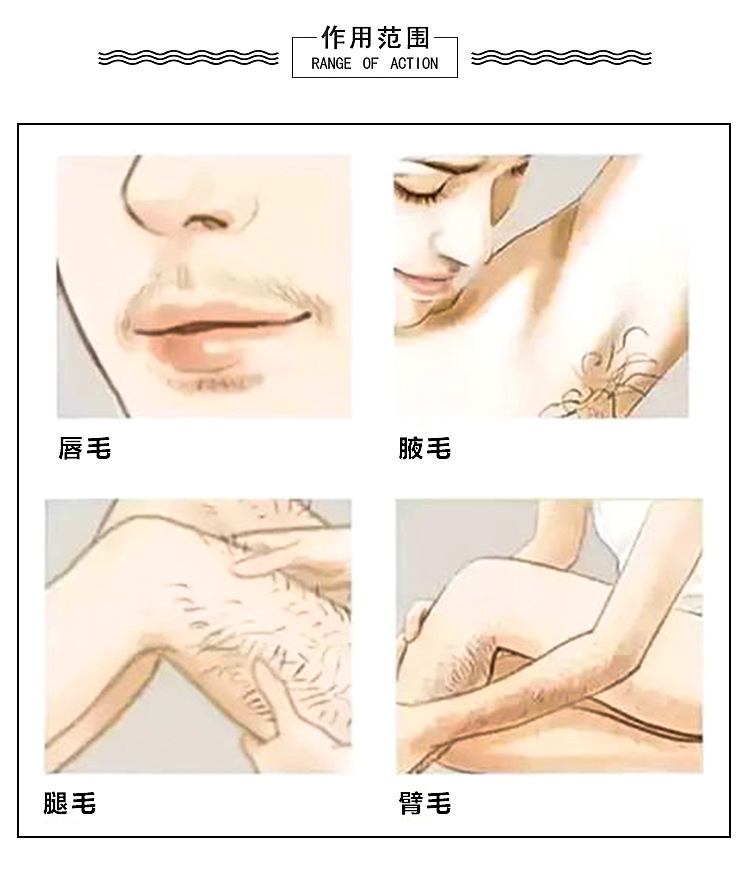 作用范围
RANGE OF ACTION

唇毛

腋毛

腿毛

臂毛