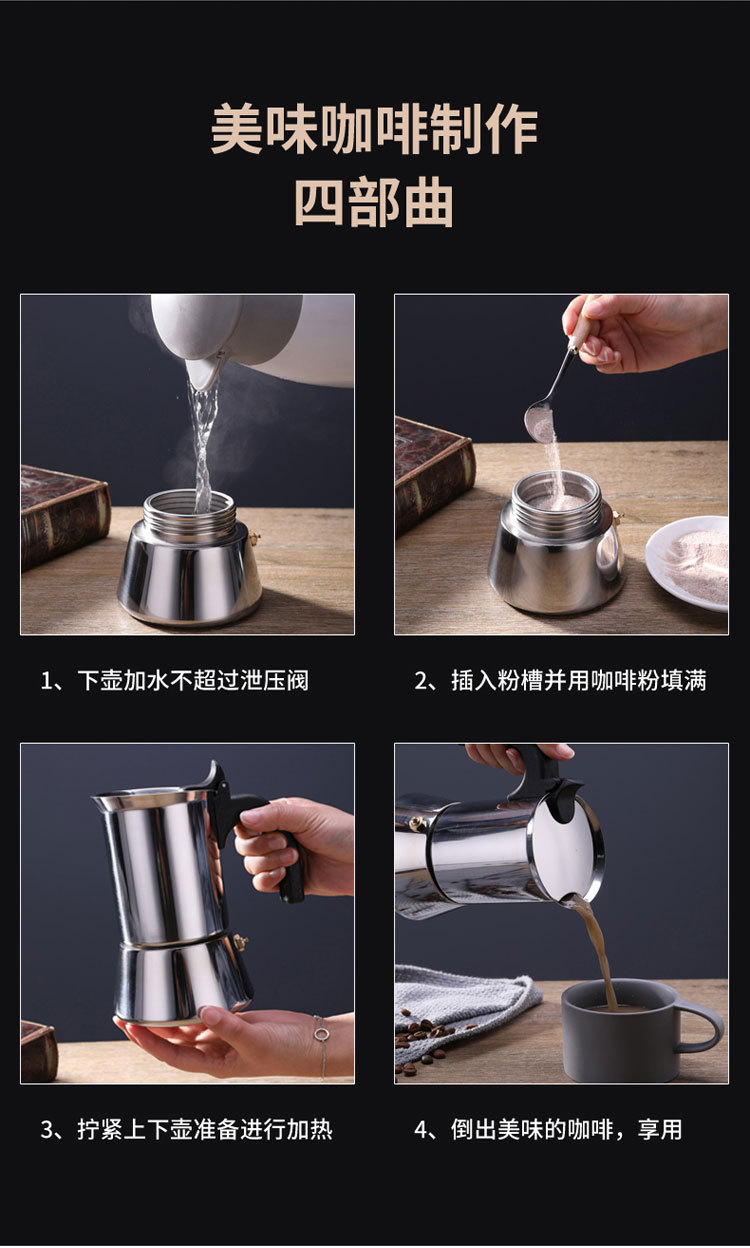 美味咖啡制作
四部曲

1、下壶加水不超过泄压阀

2、插入粉槽并用咖啡粉填满

3、拧紧上下壶准备进行加热

4、倒出美味的咖啡，享用