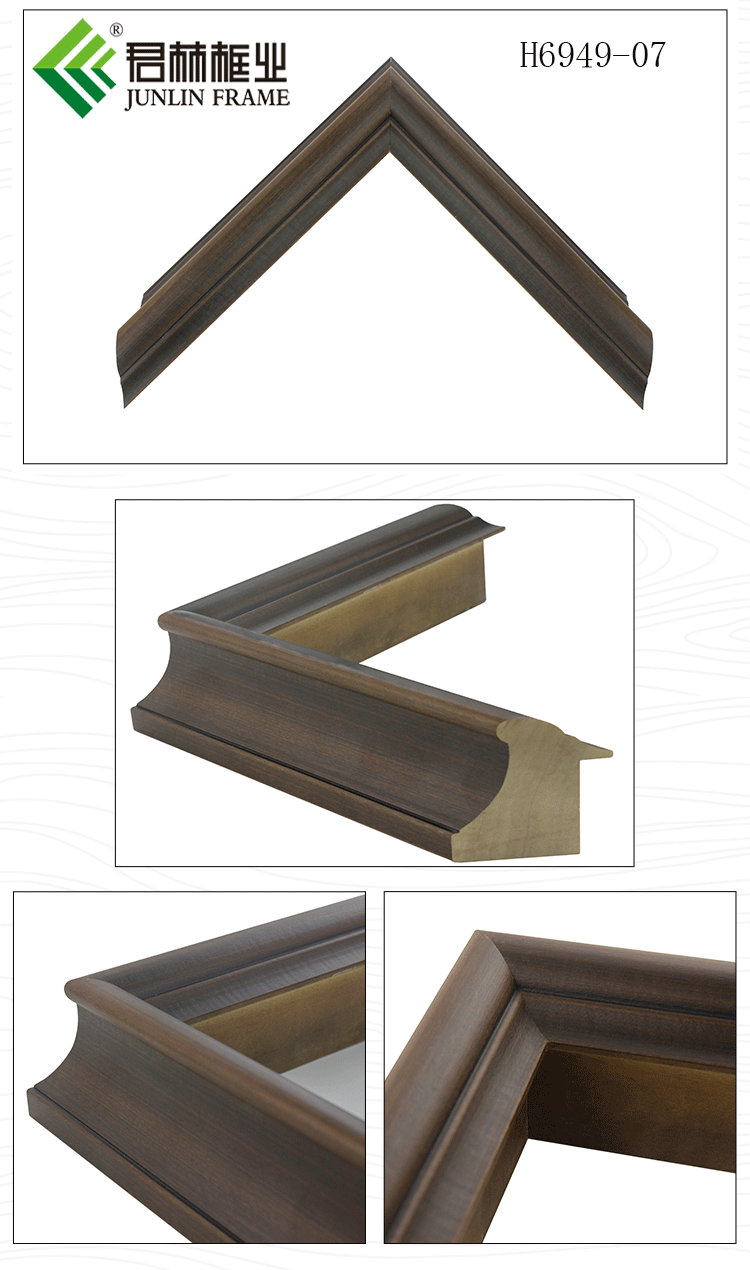 ®
君林框业
JUNLIN FRAME

H6949-07