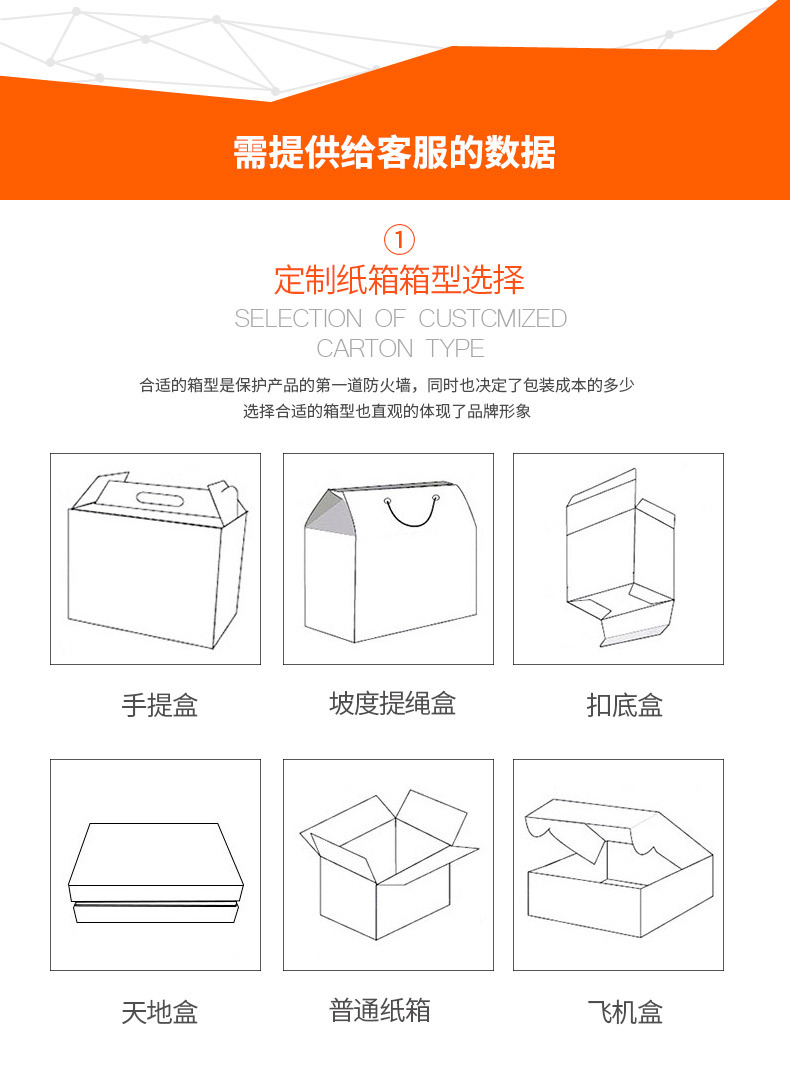 需提供给客服的数据

①

定制纸箱箱型选择

SELECTION OF CUSTCMIZED CARTON TYPE

合适的箱型是保护产品的第一道防火墙，同时也决定了包装成本的多少
选择合适的箱型也直观的体现了品牌形象

手提盒

坡度提绳盒

扣底盒

天地盒

普通纸箱

飞机盒