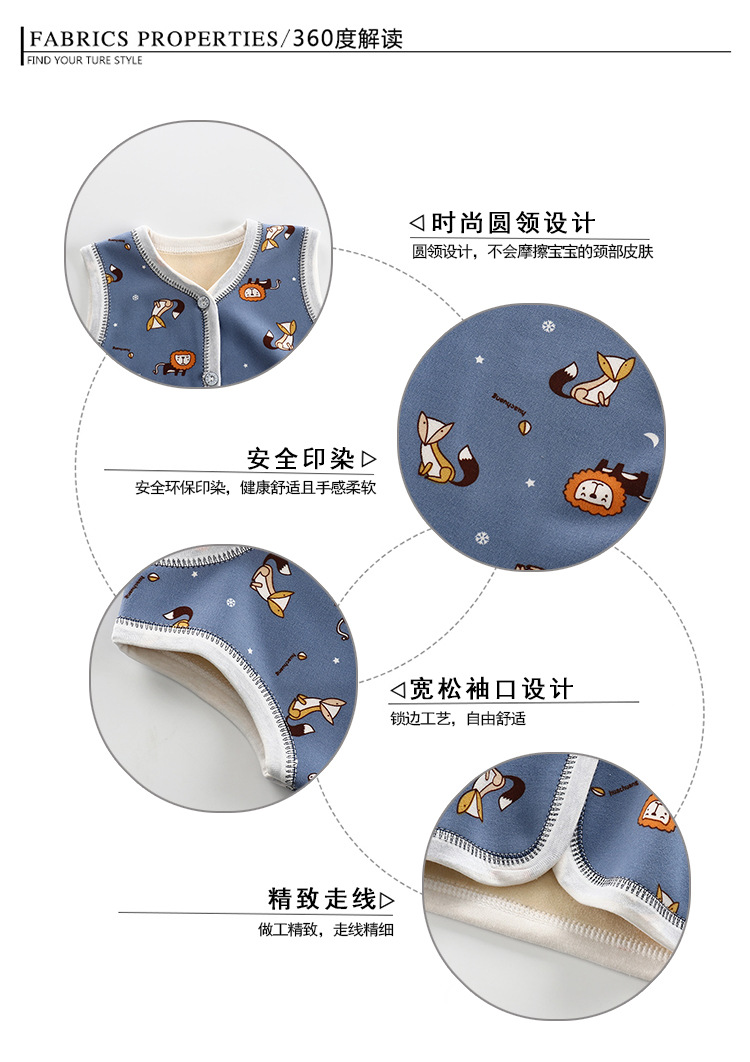 FABRICS PROPERTIES/360度解读
FIND YOUR TURE STYLE

◁时尚圆领设计
圆领设计，不会摩擦宝宝的颈部皮肤

安全印染▷
安全环保印染，健康舒适且手感柔软

◁宽松袖口设计
锁边工艺，自由舒适

精致走线▷
做工精致，走线精细