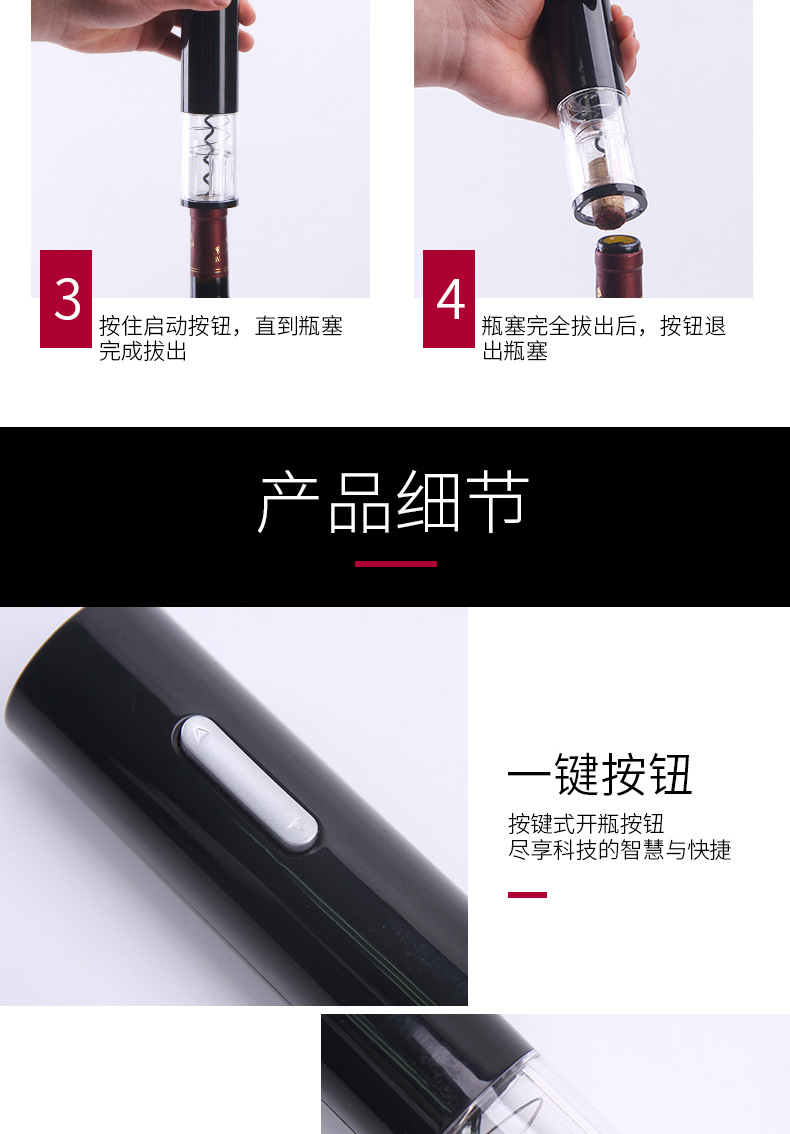 3

按住启动按钮，直到瓶塞完成拔出

4

瓶塞完全拔出后，按钮退出瓶塞

产品细节

一键按钮

按键式开瓶按钮
尽享科技的智慧与快捷