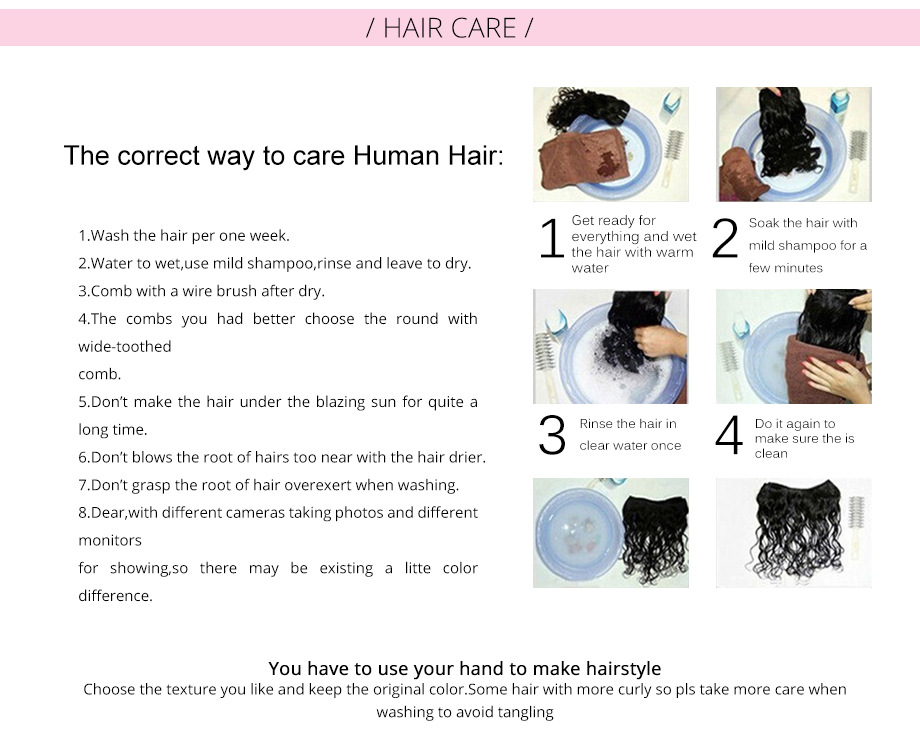 / HAIR CARE /

The correct way to care Human Hair:

1.Wash the hair per one week.
2.Water to wet,use mild shampoo,rinse and leave to dry.
3.Comb with a wire brush after dry.
4.The combs you had better choose the round with wide-toothed comb.
5.Don't make the hair under the blazing sun for quite a long time.
6.Don't blows the root of hairs too near with the hair drier.
7.Don't grasp the root of hair overexert when washing.
8.Dear,with different cameras taking photos and different monitors for showing,so there may be existing a litte color difference.

1 Get ready for everything and wet the hair with warm water

2 Soak the hair with mild shampoo for a few minutes

3 Rinse the hair in clear water once

4 Do it again to make sure the is clean

You have to use your hand to make hairstyle
Choose the texture you like and keep the original color.Some hair with more curly so pls take more care when washing to avoid tangling