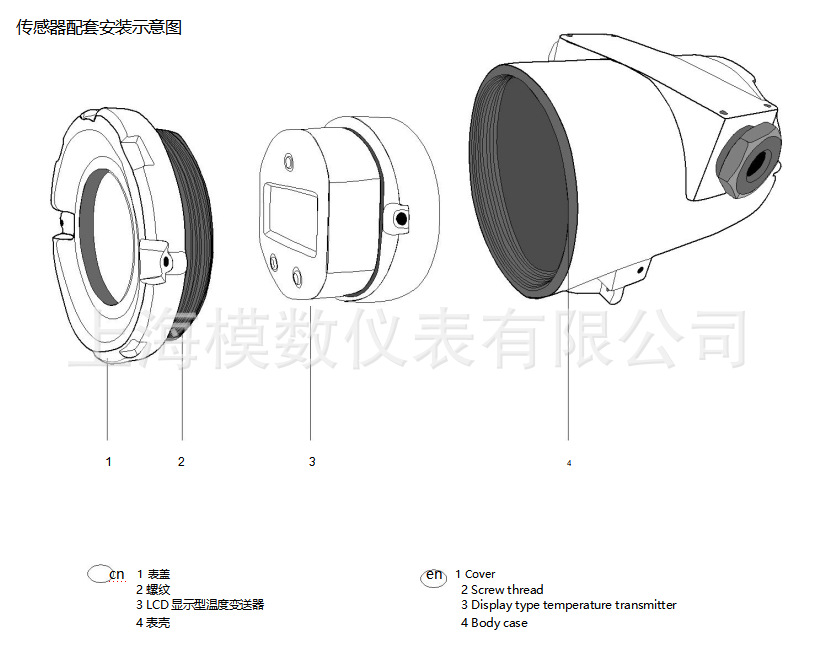 传感器配套安装示意图

上海模数仪表有限公司

1
2
3
4

cn 1 表盖
2 螺纹
3 LCD 显示型温度变送器
4 表壳

en 1 Cover
2 Screw thread
3 Display type temperature transmitter
4 Body case