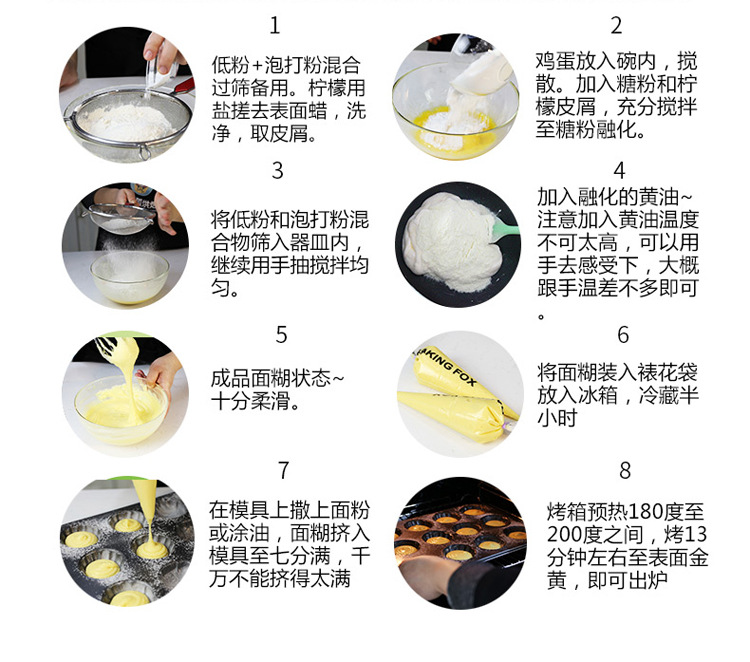 1

低粉+泡打粉混合过筛备用。柠檬用盐搓去表面蜡，洗净，取皮屑。

2

鸡蛋放入碗内，搅散。加入糖粉和柠檬皮屑，充分搅拌至糖粉融化。

3

将低粉和泡打粉混合物筛入器皿内，继续用手抽搅拌均匀。

4

加入融化的黄油~注意加入黄油温度不可太高，可以用手去感受下，大概跟手温差不多即可。

5

成品面糊状态~十分柔滑。

6

KING FOX

将面糊装入裱花袋放入冰箱，冷藏半小时

7

在模具上撒上面粉或涂油，面糊挤入模具至七分满，千万不能挤得太满

8

烤箱预热180度至200度之间，烤13分钟左右至表面金黄，即可出炉