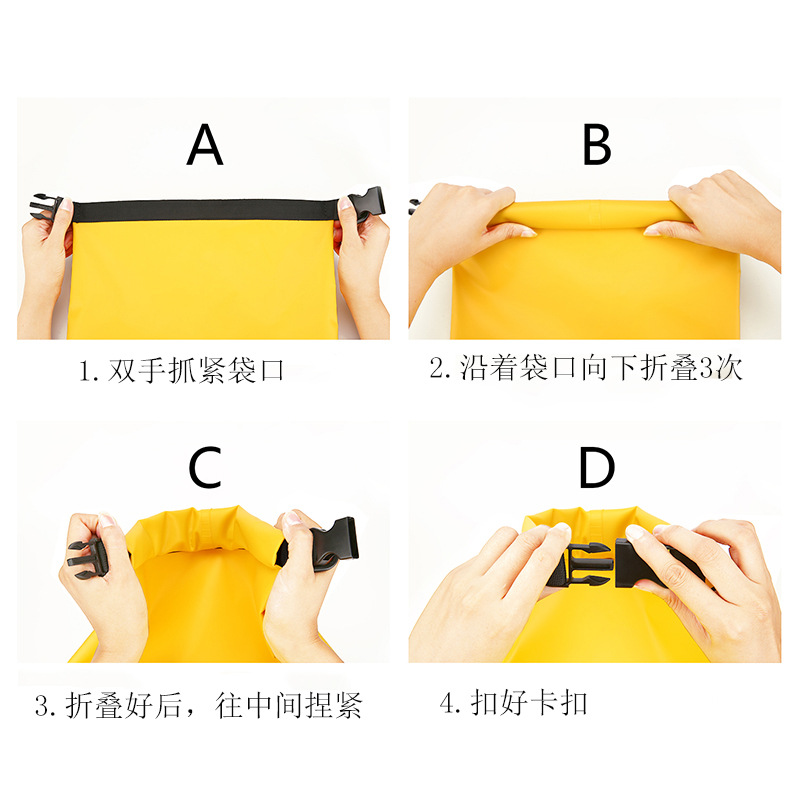 A

1. 双手抓紧袋口

B

2. 沿着袋口向下折叠3次

C

3. 折叠好后，往中间捏紧

D

4. 扣好卡扣