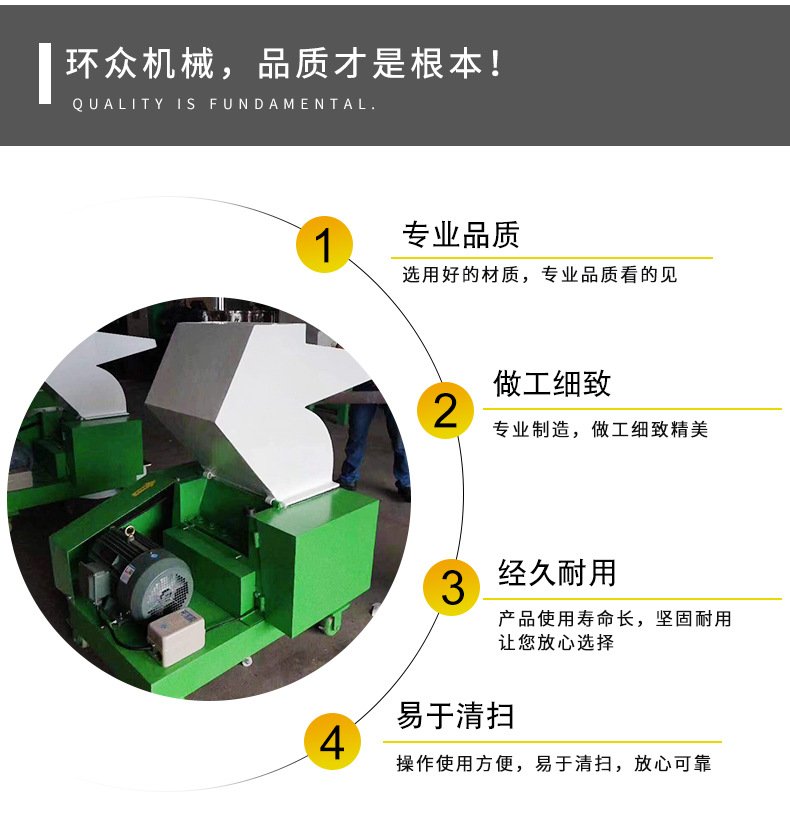 环众机械，品质才是根本！
QUALITY IS FUNDAMENTAL.

1
专业品质
选用好的材质，专业品质看的见

2
做工细致
专业制造，做工细致精美

3
经久耐用
产品使用寿命长，坚固耐用
让您放心选择

4
易于清扫
操作使用方便，易于清扫，放心可靠