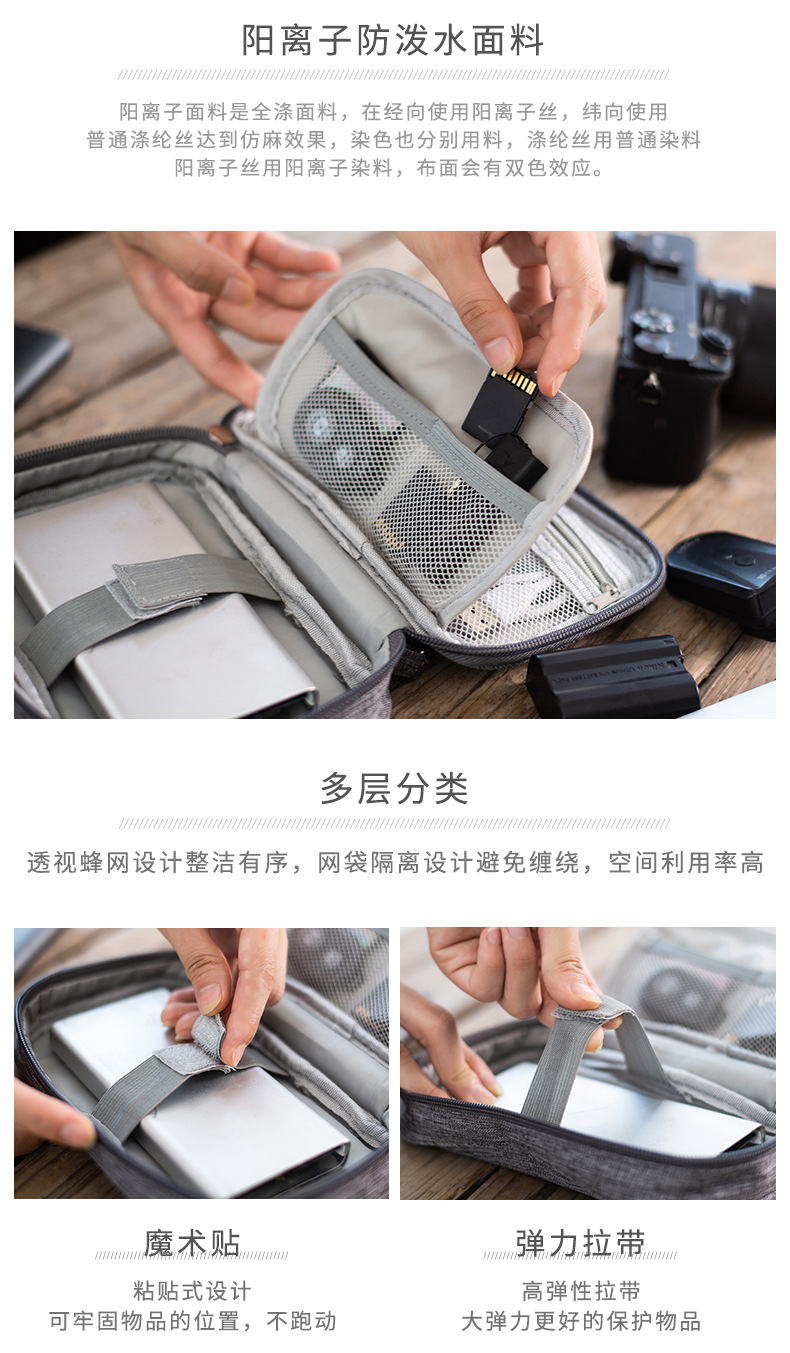 阳离子防泼水面料

阳离子面料是全涤面料，在经向使用阳离子丝，纬向使用普通涤纶丝达到仿麻效果，染色也分别用料，涤纶丝用普通染料阳离子丝用阳离子染料，布面会有双色效应。

多层分类

透视蜂网设计整洁有序，网袋隔离设计避免缠绕，空间利用率高

魔术贴

粘贴式设计
可牢固物品的位置，不跑动

弹力拉带

高弹性拉带
大弹力更好的保护物品