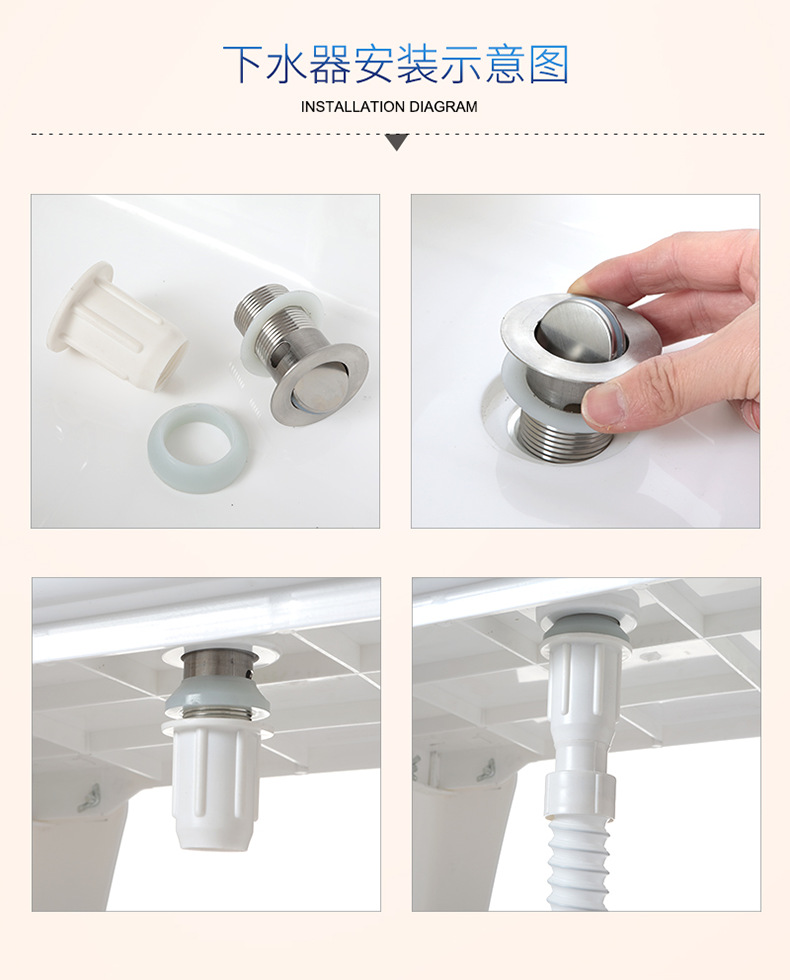 下水器安装示意图

INSTALLATION DIAGRAM