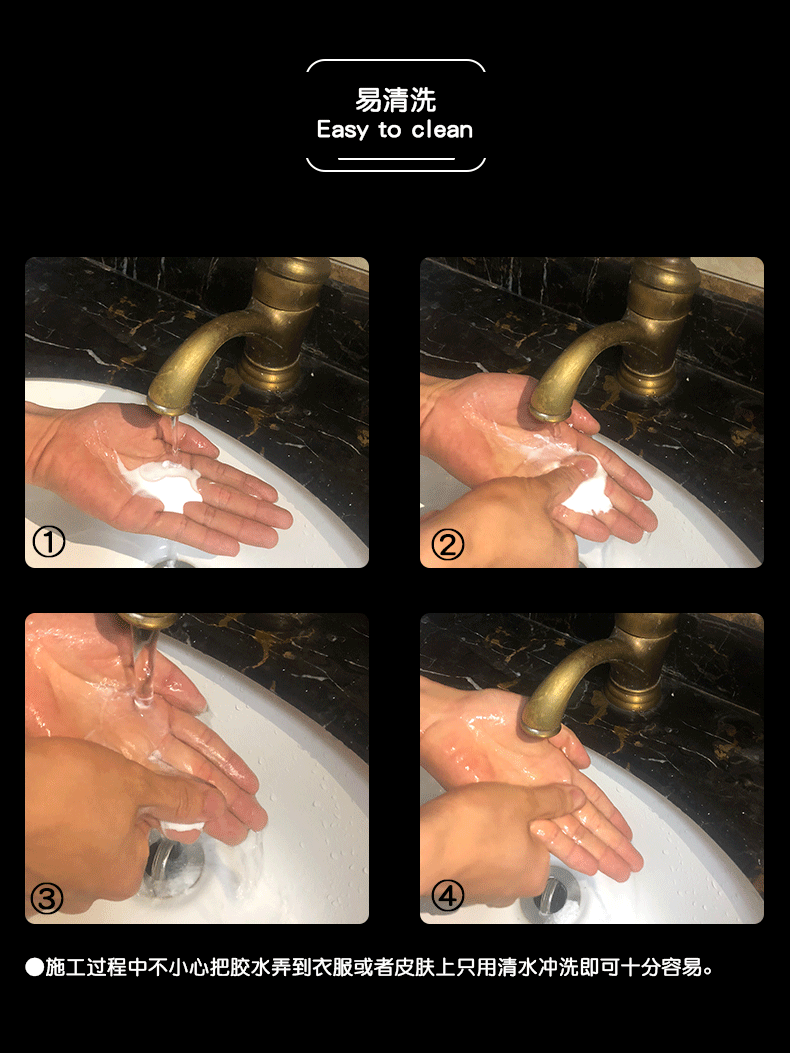 易清洗
Easy to clean

①

②

③

④

●施工过程中不小心把胶水弄到衣服或者皮肤上只用清水冲洗即可十分容易。