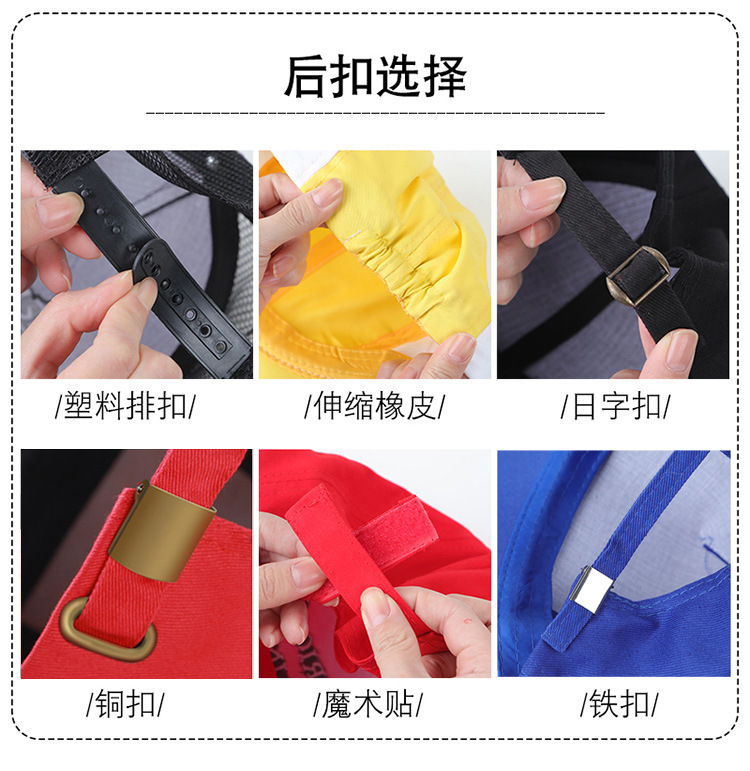 后扣选择

/塑料排扣/

/伸缩橡皮/

/日字扣/

/铜扣/

/魔术贴/

/铁扣/