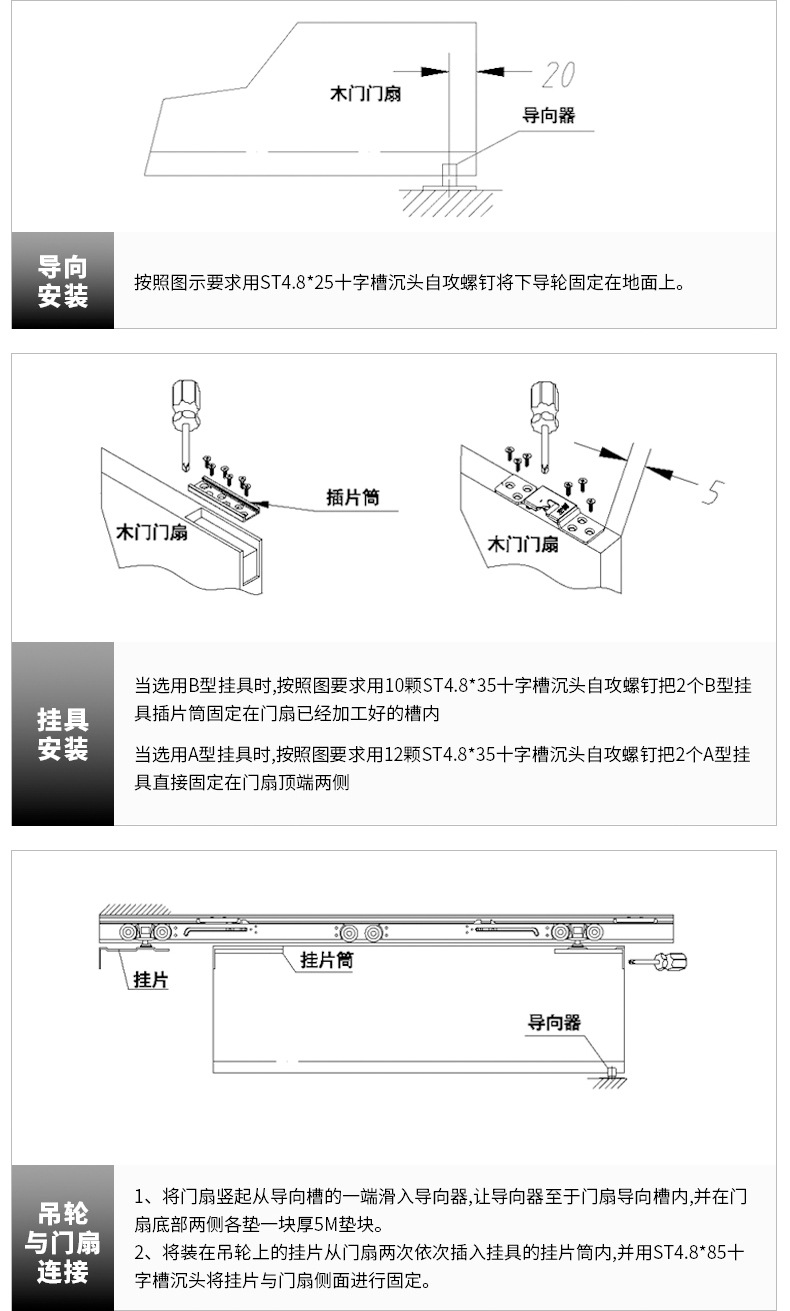 木门门扇

20

导向器

导向安装

按照图示要求用ST4.8*25十字槽沉头自攻螺钉将下导轮固定在地面上。

插片筒

木门门扇

木门门扇

5

挂具安装

当选用B型挂具时,按照图要求用10颗ST4.8*35十字槽沉头自攻螺钉把2个B型挂具插片筒固定在门扇已经加工好的槽内

当选用A型挂具时,按照图要求用12颗ST4.8*35十字槽沉头自攻螺钉把2个A型挂具直接固定在门扇顶端两侧

挂片

挂片筒

导向器

吊轮与门扇连接

1、将门扇竖起从导向槽的一端滑入导向器,让导向器至于门扇导向槽内,并在门扇底部两侧各垫一块厚5M垫块。
2、将装在吊轮上的挂片从门扇两次依次插入挂具的挂片筒内,并用ST4.8*85十字槽沉头将挂片与门扇侧面进行固定。