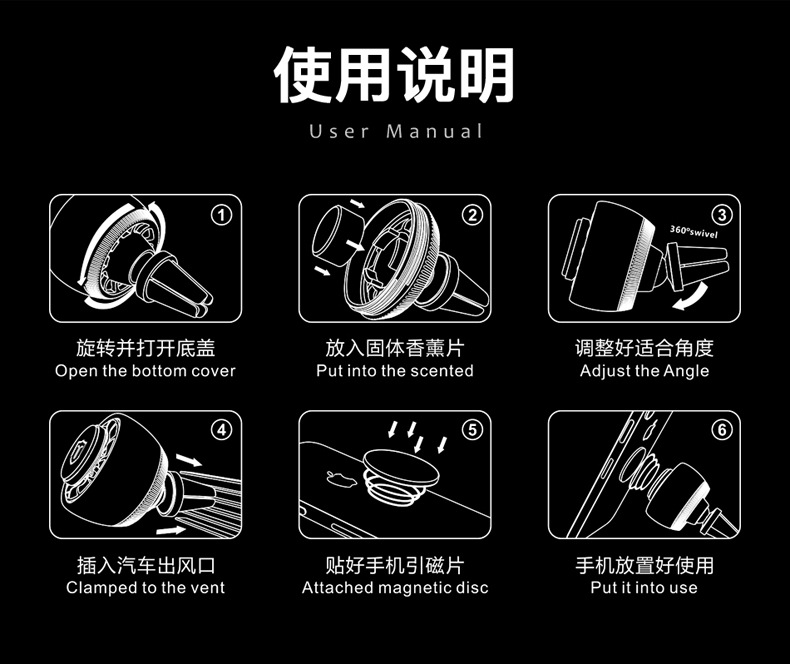 使用说明
User Manual

①
旋转并打开底盖
Open the bottom cover

②
放入固体香薰片
Put into the scented

③
360°swivel
调整好适合角度
Adjust the Angle

④
插入汽车出风口
Clamped to the vent

⑤
贴好手机引磁片
Attached magnetic disc

⑥
手机放置好使用
Put it into use