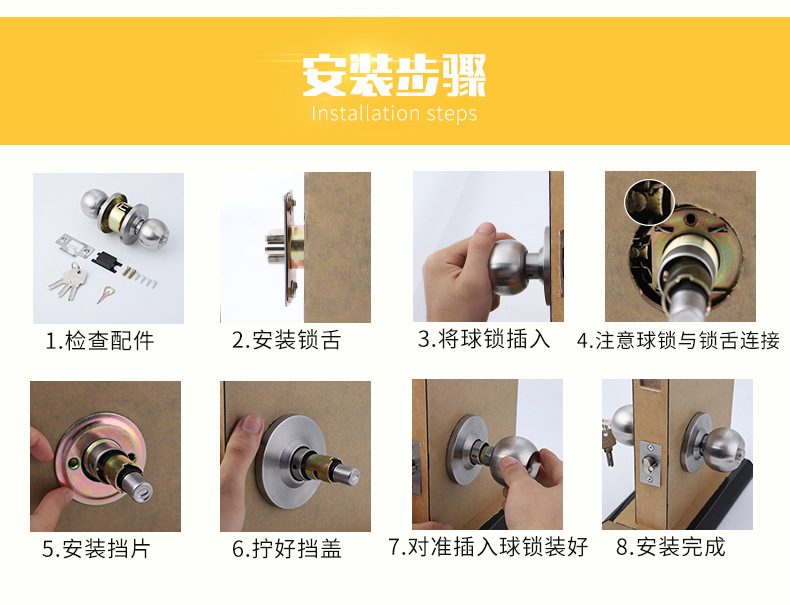 安装步骤
Installation steps

1.检查配件

2.安装锁舌

3.将球锁插入

4.注意球锁与锁舌连接

5.安装挡片

6.拧好挡盖

7.对准插入球锁装好

8.安装完成