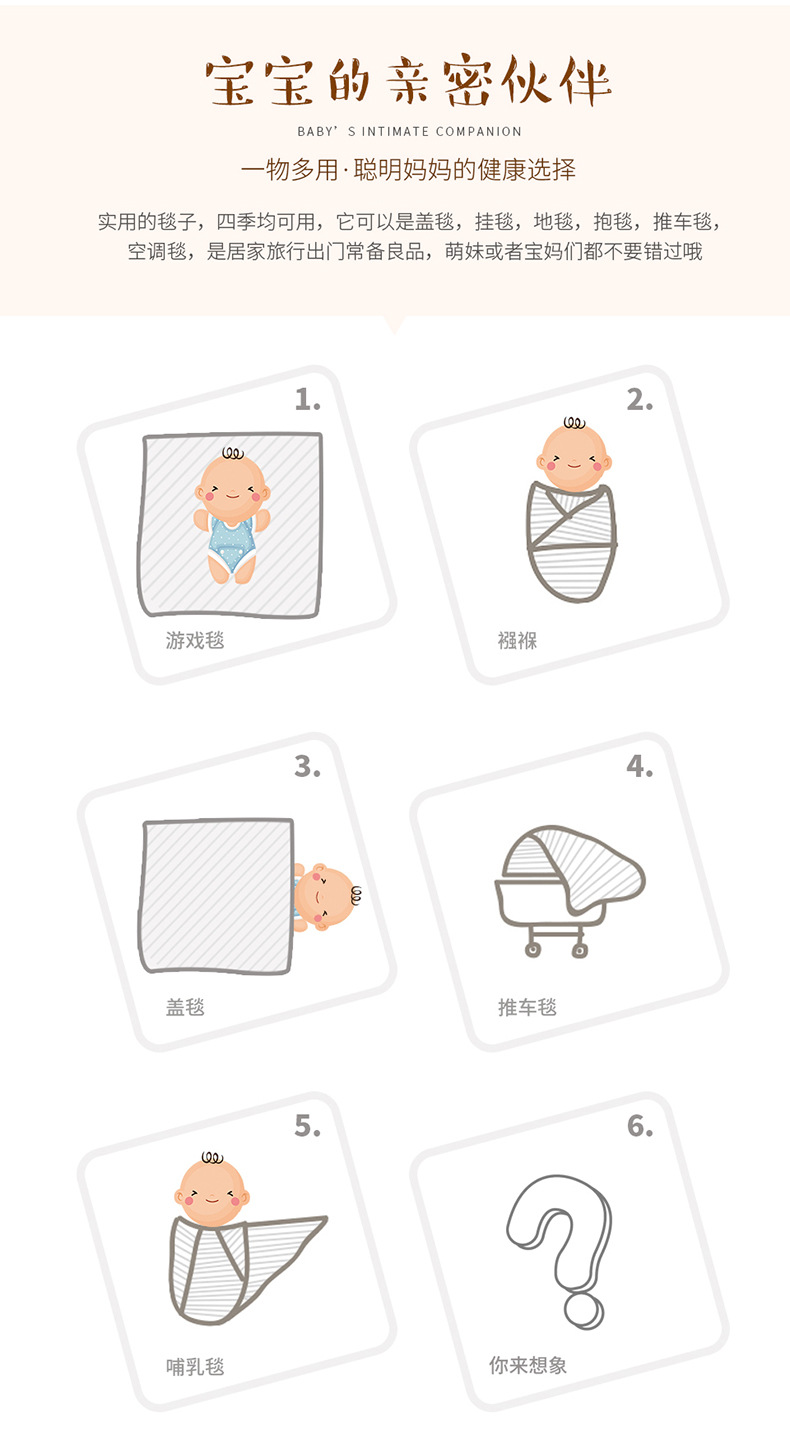 宝宝的亲密伙伴

BABY' S INTIMATE COMPANION

一物多用·聪明妈妈的健康选择

实用的毯子，四季均可用，它可以是盖毯，挂毯，地毯，抱毯，推车毯，空调毯，是居家旅行出门常备良品，萌妹或者宝妈们都不要错过哦

1.

游戏毯

2.

襁褓

3.

盖毯

4.

推车毯

5.

哺乳毯

6.

你来想象