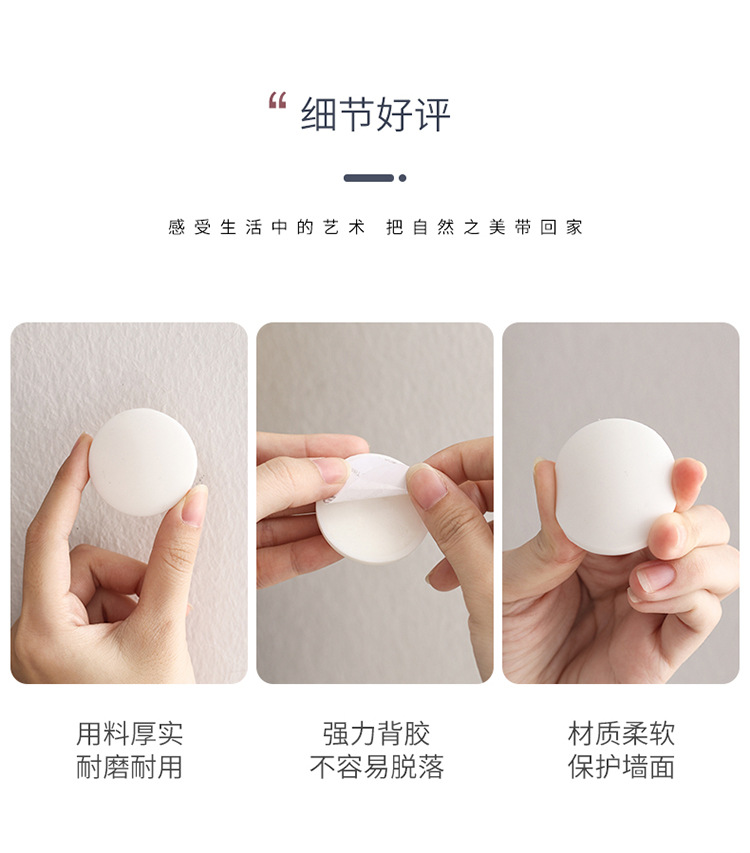 “ 细节好评

感受生活中的艺术 把自然之美带回家

用料厚实
耐磨耐用

强力背胶
不容易脱落

材质柔软
保护墙面