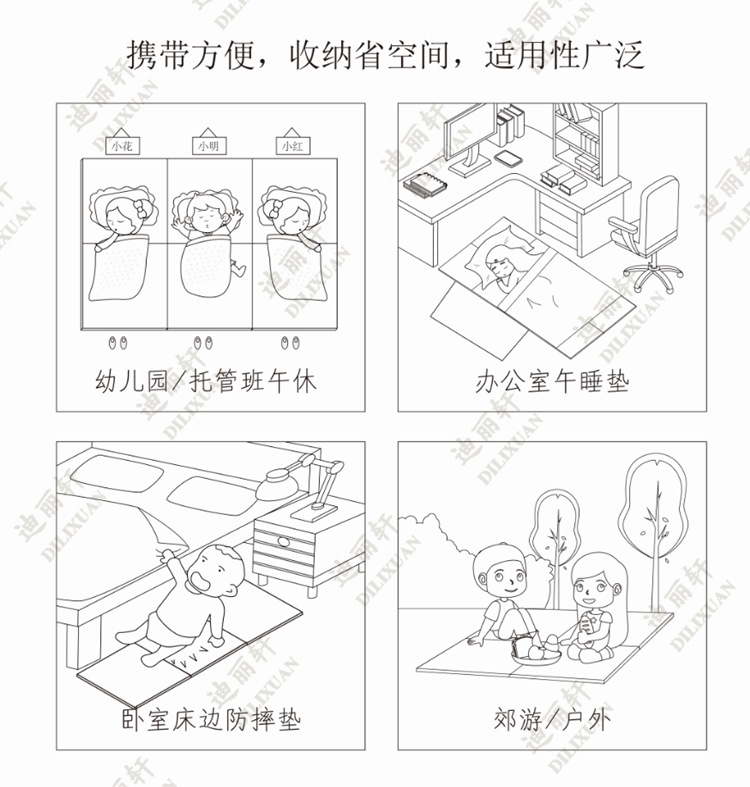 携带方便，收纳省空间，适用性广泛

小花 小明 小红

幼儿园/托管班午休

办公室午睡垫

卧室床边防摔垫

郊游/户外

迪丽轩 DILIXUAN