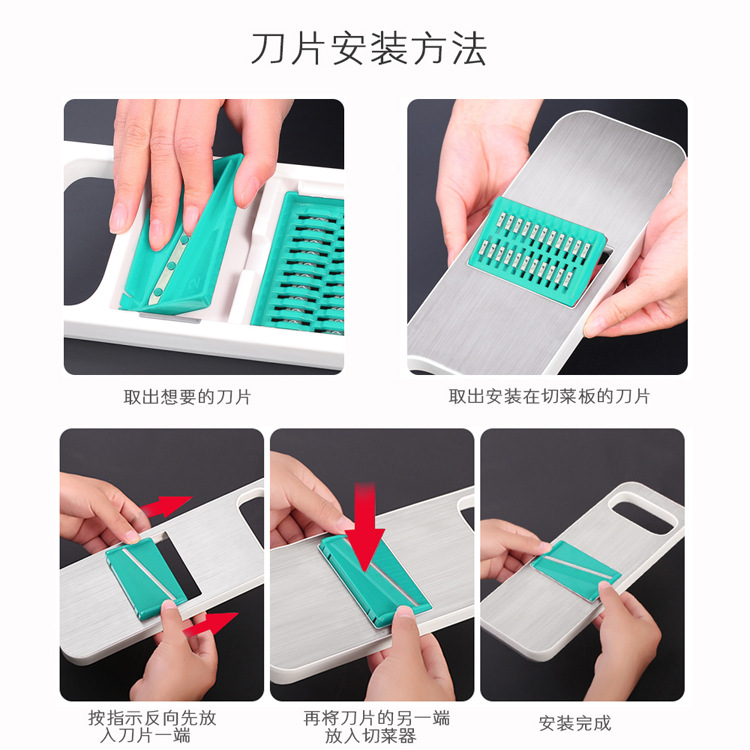 刀片安装方法

取出想要的刀片

取出安装在切菜板的刀片

按指示反向先放入刀片一端

再将刀片的另一端放入切菜器

安装完成