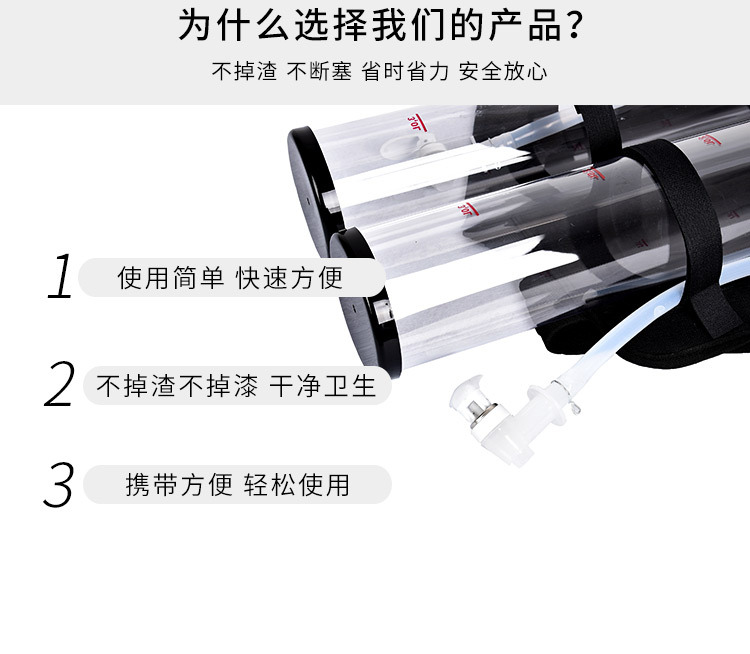 为什么选择我们的产品?

不掉渣 不断塞 省时省力 安全放心

1 使用简单 快速方便

2 不掉渣不掉漆 干净卫生

3 携带方便 轻松使用