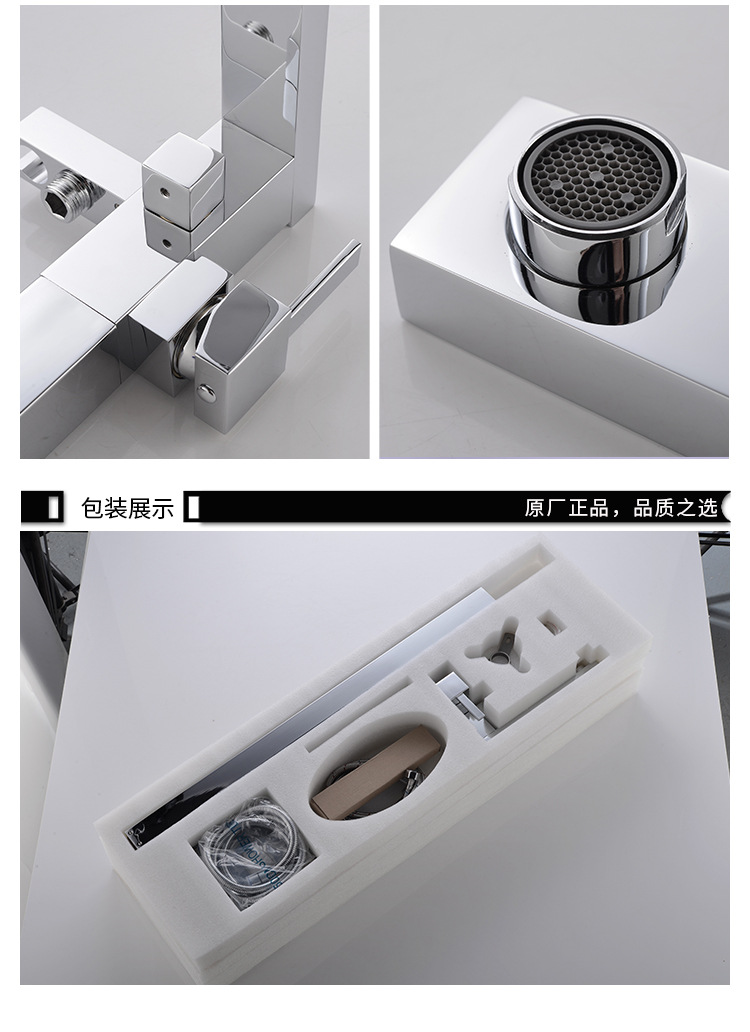 包装展示

原厂正品，品质之选