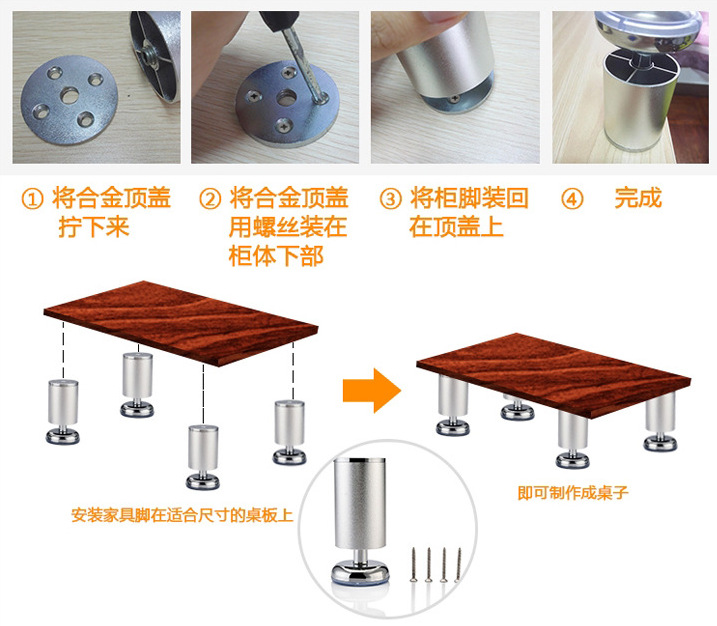 ① 将合金顶盖拧下来

② 将合金顶盖用螺丝装在柜体下部

③ 将柜脚装回在顶盖上

④ 完成

安装家具脚在适合尺寸的桌板上

即可制作成桌子