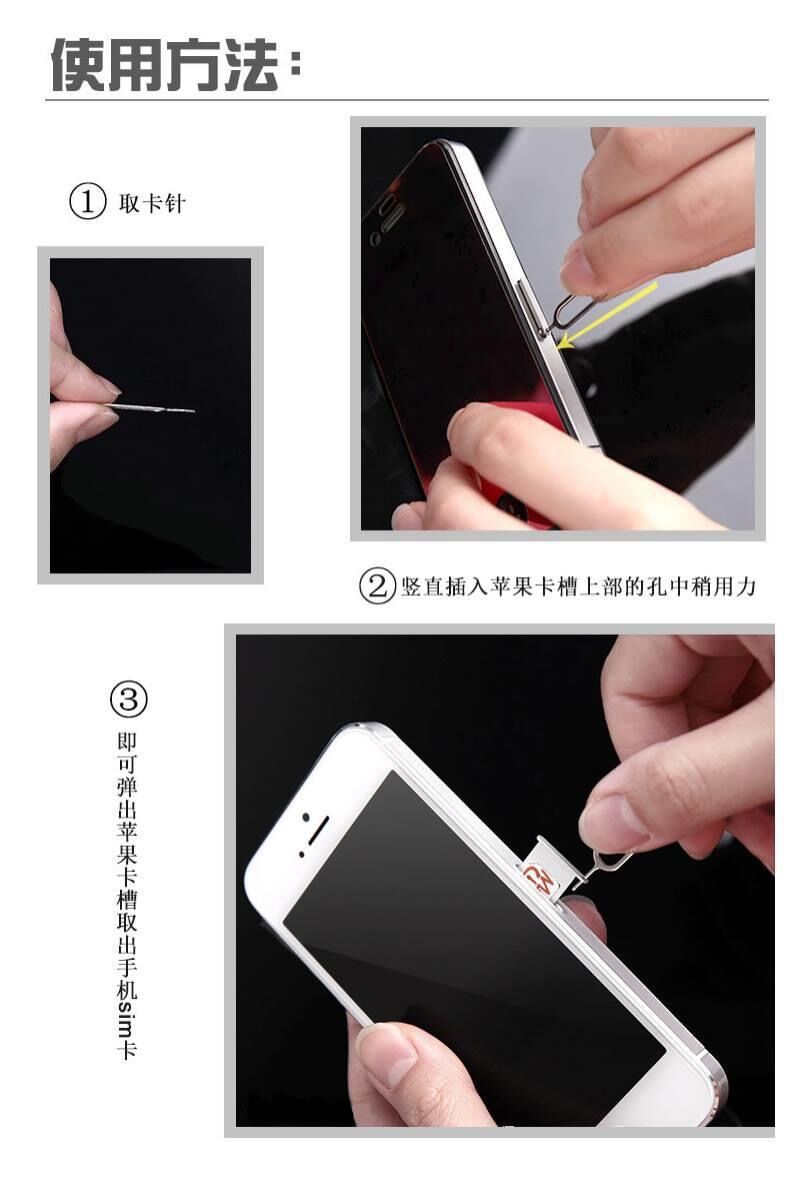 使用方法：

① 取卡针

② 竖直插入苹果卡槽上部的孔中稍用力

③ 即可弹出苹果卡槽取出手机sim卡