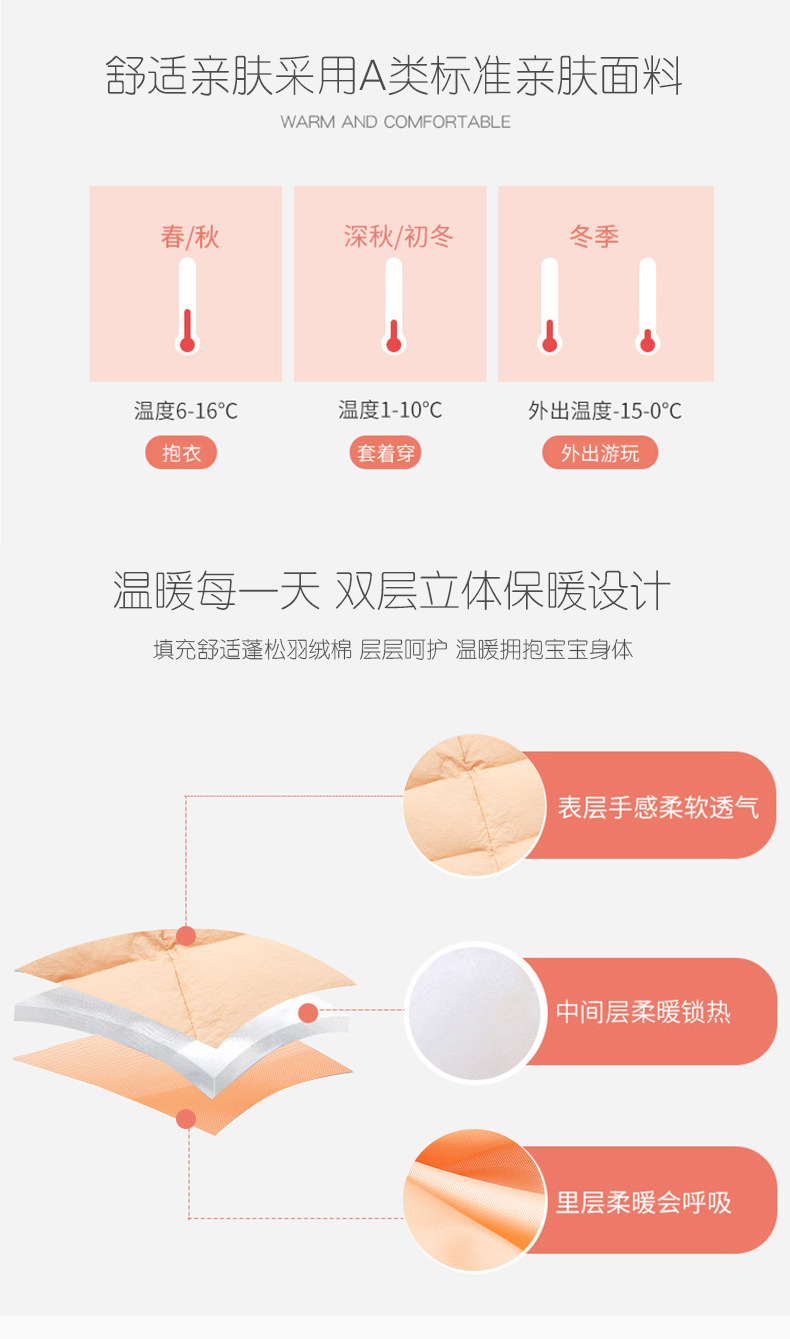 舒适亲肤采用A类标准亲肤面料

WARM AND COMFORTABLE

春/秋

温度6-16°C

抱衣

深秋/初冬

温度1-10°C

套着穿

冬季

外出温度-15-0°C

外出游玩

温暖每一天 双层立体保暖设计

填充舒适蓬松羽绒棉 层层呵护 温暖拥抱宝宝身体

表层手感柔软透气

中间层柔暖锁热

里层柔暖会呼吸