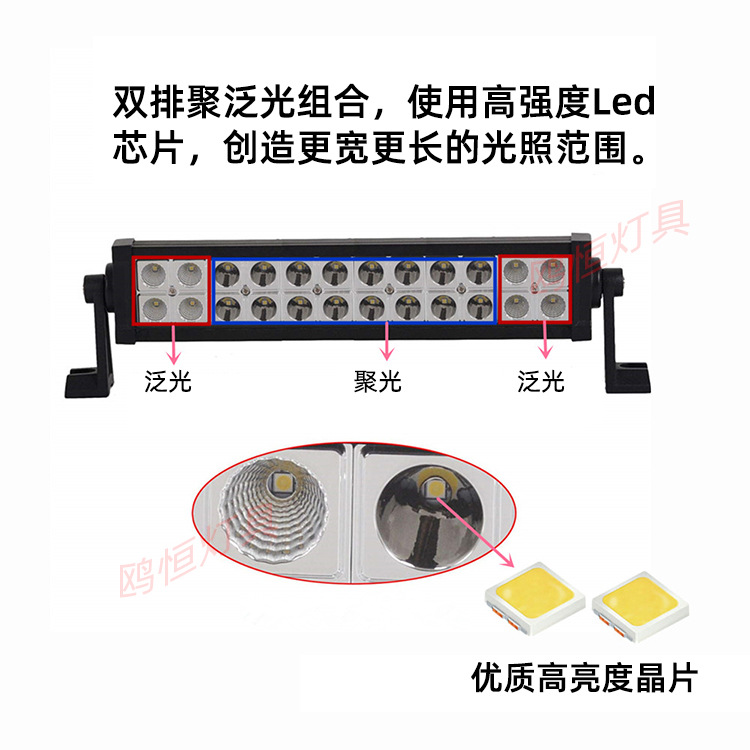 双排聚泛光组合，使用高强度Led芯片，创造更宽更长的光照范围。

鸥恒灯具

泛光

聚光

泛光

鸥恒灯具

优质高亮度晶片