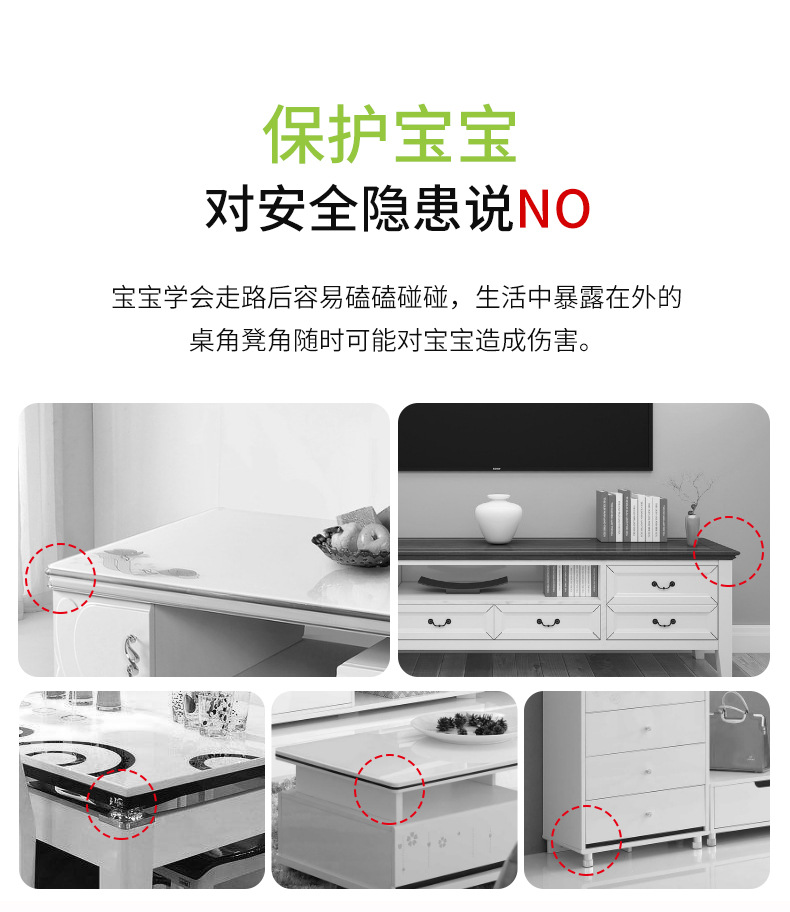 保护宝宝
对安全隐患说NO

宝宝学会走路后容易磕磕碰碰，生活中暴露在外的桌角凳角随时可能对宝宝造成伤害。