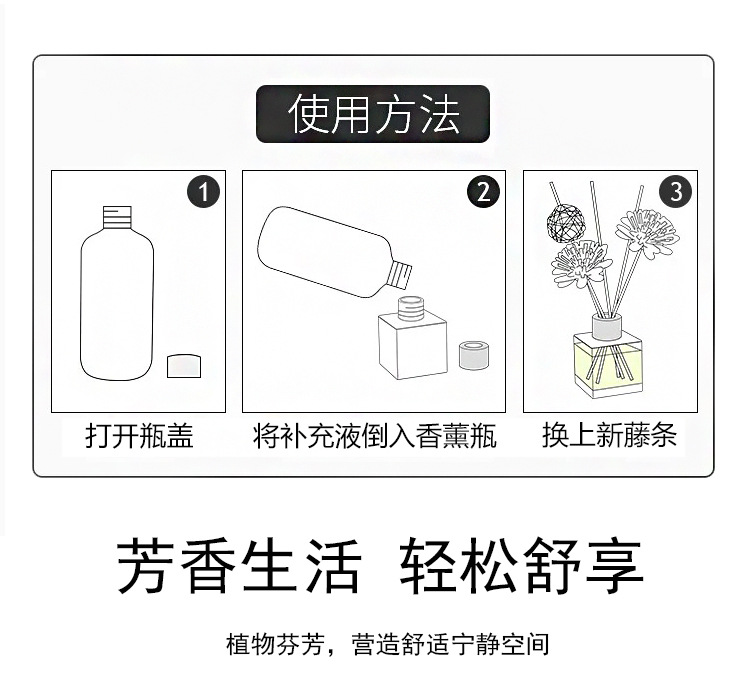 使用方法

1
打开瓶盖

2
将补充液倒入香薰瓶

3
换上新藤条

芳香生活 轻松舒享

植物芬芳，营造舒适宁静空间