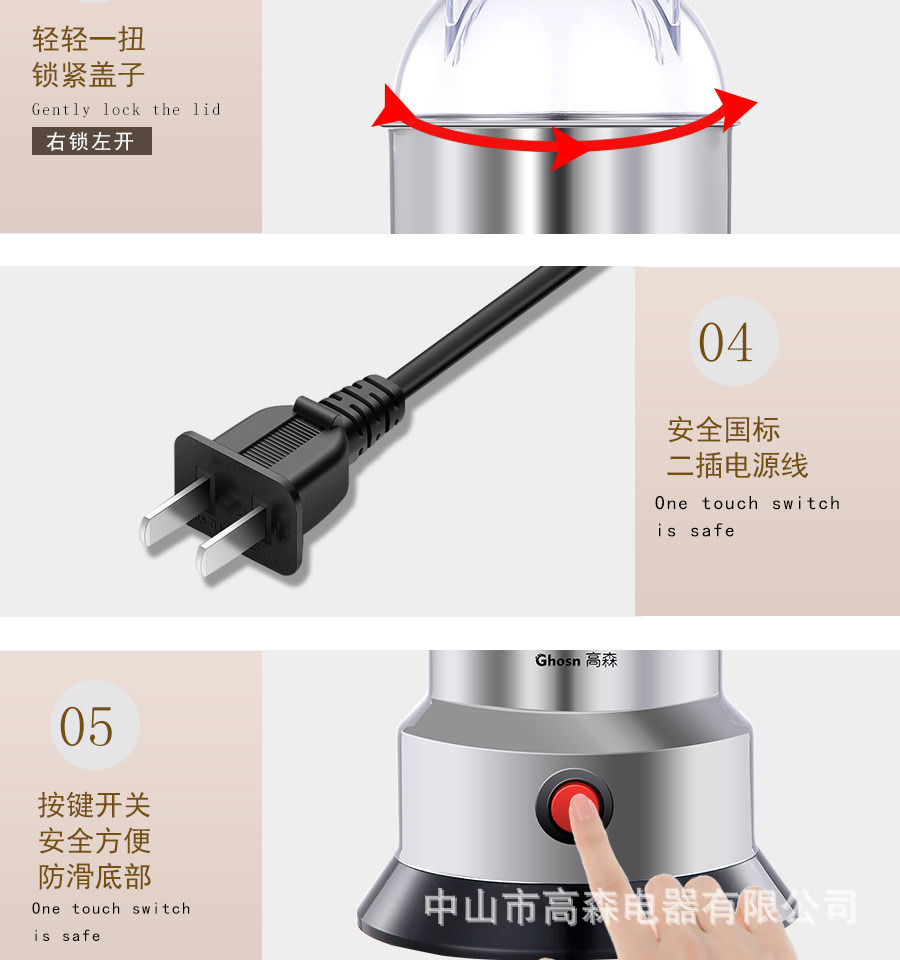 轻轻一扭
锁紧盖子
Gently lock the lid
右锁左开

04
安全国标
二插电源线
One touch switch is safe

Ghosn 高森

05
按键开关
安全方便
防滑底部
One touch switch is safe

中山市高森电器有限公司