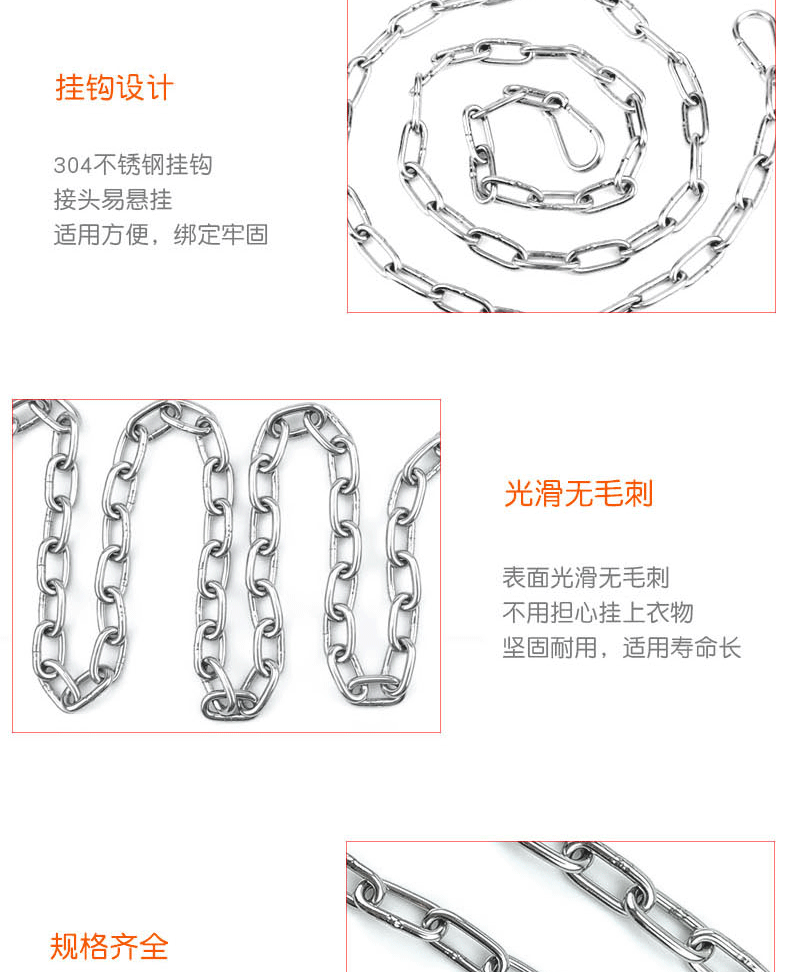 挂钩设计

304不锈钢挂钩
接头易悬挂
适用方便，绑定牢固

光滑无毛刺

表面光滑无毛刺
不用担心挂上衣物
坚固耐用，适用寿命长

规格齐全