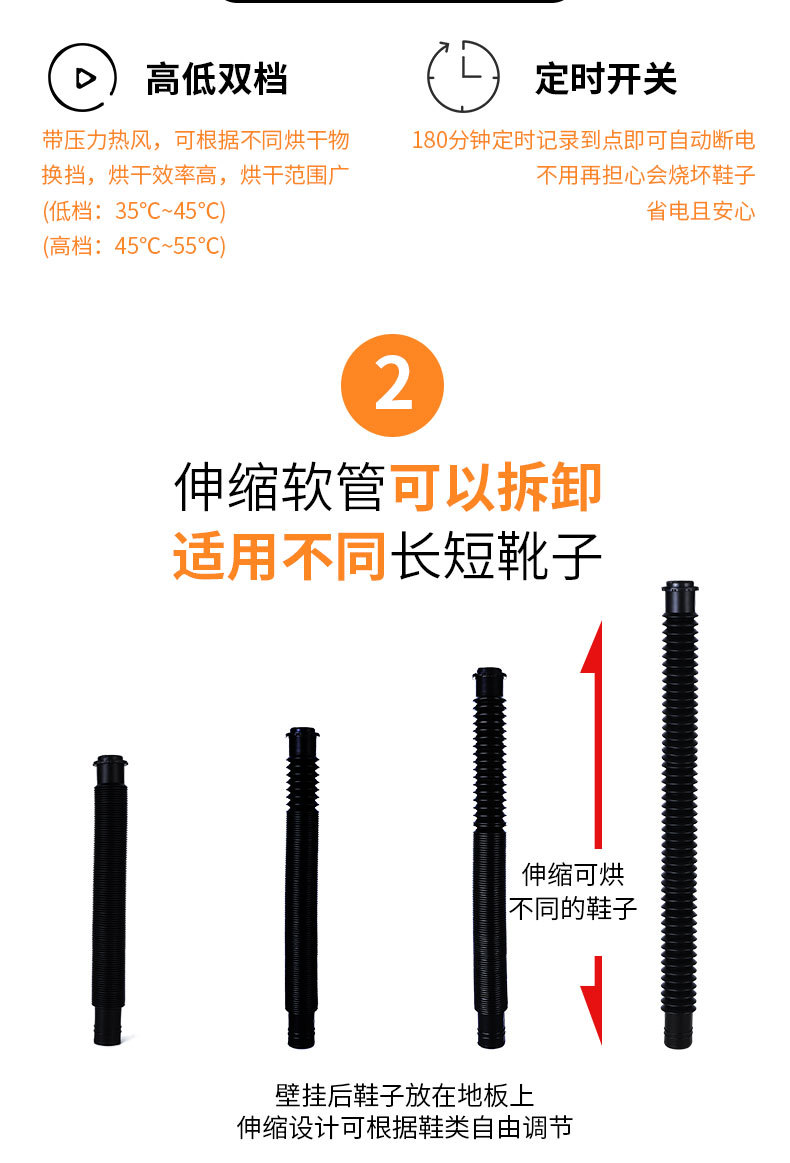 高低双档

带压力热风，可根据不同烘干物换挡，烘干效率高，烘干范围广
(低档：35°C~45°C)
(高档：45°C~55°C)

定时开关

180分钟定时记录到点即可自动断电
不用再担心会烧坏鞋子
省电且安心

2

伸缩软管可以拆卸
适用不同长短靴子

伸缩可烘
不同的鞋子

壁挂后鞋子放在地板上
伸缩设计可根据鞋类自由调节