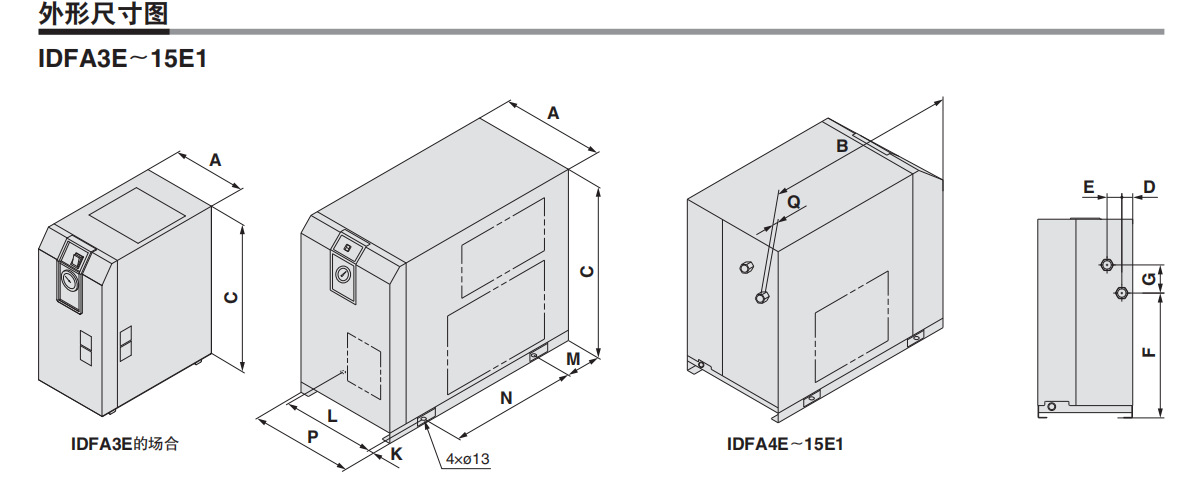 外形尺寸图

IDFA3E～15E1

A

C

IDFA3E的场合

A

C

M

N

L

P

K

4×ø13

B

Q

IDFA4E～15E1

E

D

G

F