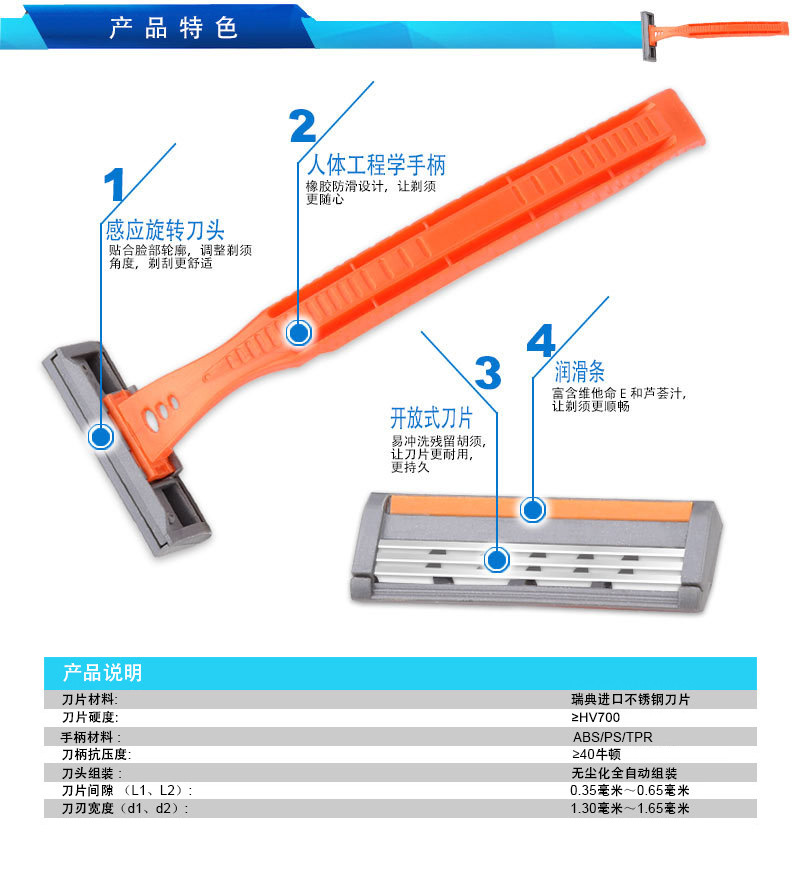 产品特色

1
感应旋转刀头
贴合脸部轮廓，调整剃须角度，剃刮更舒适

2
人体工程学手柄
橡胶防滑设计，让剃须更随心

3
开放式刀片
易冲洗残留胡须，让刀片更耐用，更持久

4
润滑条
富含维他命 E 和芦荟汁，让剃须更顺畅

产品说明

| | |
|---|---|
| 刀片材料: | 瑞典进口不锈钢刀片 |
| 刀片硬度: | ≥HV700 |
| 手柄材料: | ABS/PS/TPR |
| 刀柄抗压度: | ≥40牛顿 |
| 刀头组装： | 无尘化全自动组装 |
| 刀片间隙（L1、L2）: | 0.35毫米～0.65毫米 |
| 刀刃宽度（d1、d2）: | 1.30毫米～1.65毫米 |