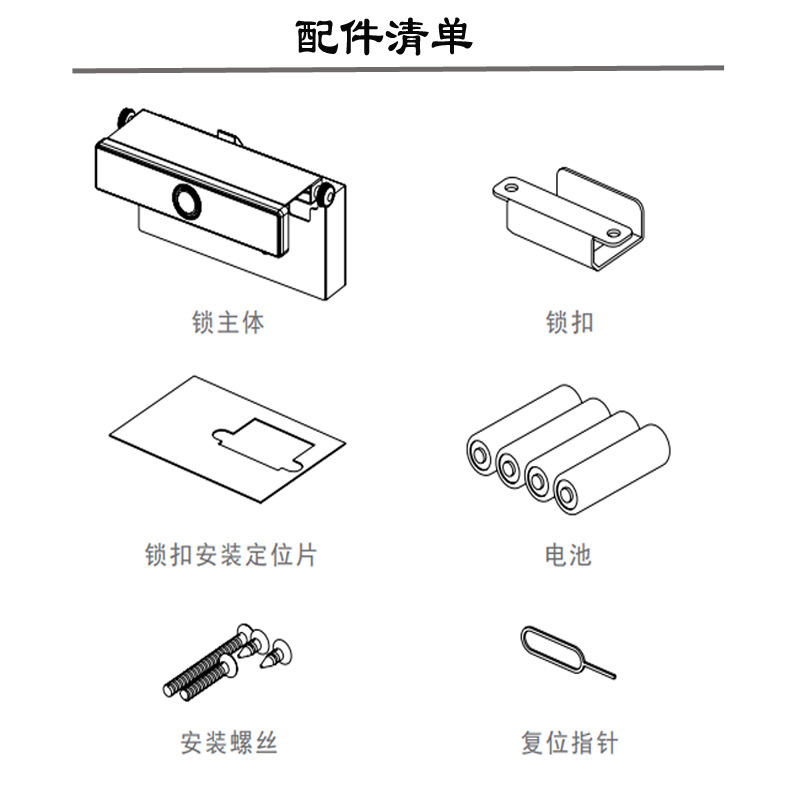 配件清单

锁主体

锁扣

锁扣安装定位片

电池

安装螺丝

复位指针