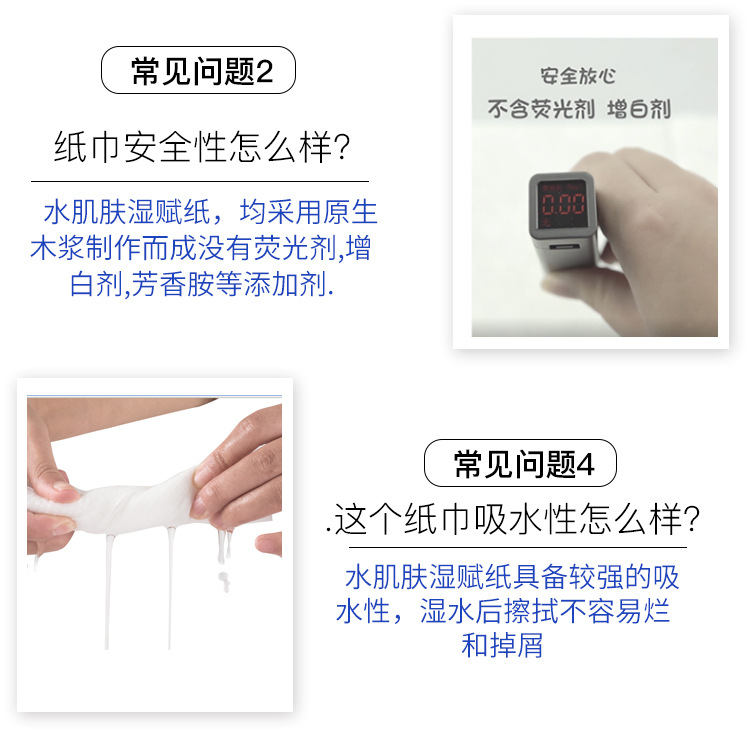 常见问题2

纸巾安全性怎么样?

水肌肤湿赋纸，均采用原生木浆制作而成没有荧光剂,增白剂,芳香胺等添加剂.

安全放心

不含荧光剂 增白剂

0.00

常见问题4

.这个纸巾吸水性怎么样?

水肌肤湿赋纸具备较强的吸水性，湿水后擦拭不容易烂和掉屑