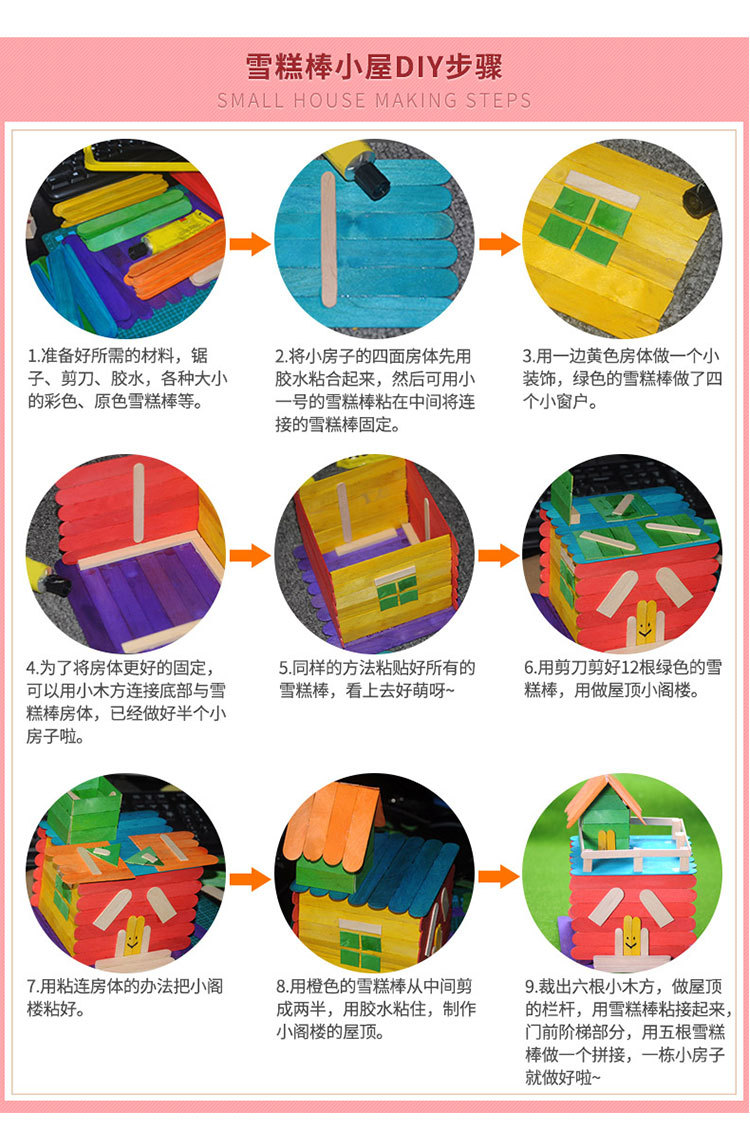 雪糕棒小屋DIY步骤
SMALL HOUSE MAKING STEPS

1.准备好所需的材料，锯子、剪刀、胶水，各种大小的彩色、原色雪糕棒等。

2.将小房子的四面房体先用胶水粘合起来，然后可用小一号的雪糕棒粘在中间将连接的雪糕棒固定。

3.用一边黄色房体做一个小装饰，绿色的雪糕棒做了四个小窗户。

4.为了将房体更好的固定，可以用小木方连接底部与雪糕棒房体，已经做好半个小房子啦。

5.同样的方法粘贴好所有的雪糕棒，看上去好萌呀~

6.用剪刀剪好12根绿色的雪糕棒，用做屋顶小阁楼。

7.用粘连房体的办法把小阁楼粘好。

8.用橙色的雪糕棒从中间剪成两半，用胶水粘住，制作小阁楼的屋顶。

9.裁出六根小木方，做屋顶的栏杆，用雪糕棒粘接起来，门前阶梯部分，用五根雪糕棒做一个拼接，一栋小房子就做好啦~