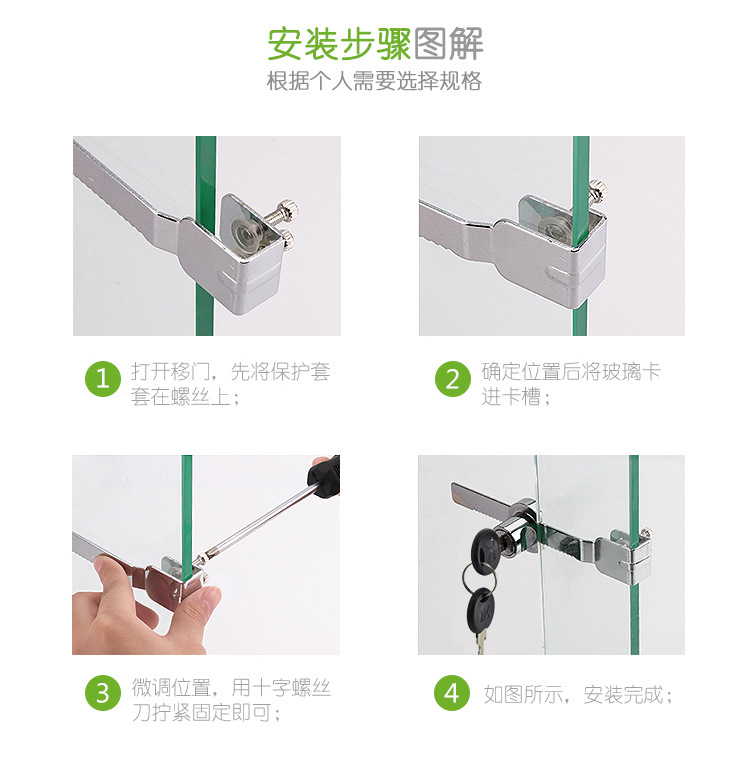 安装步骤图解
根据个人需要选择规格

1 打开移门，先将保护套套在螺丝上；

2 确定位置后将玻璃卡进卡槽；

3 微调位置，用十字螺丝刀拧紧固定即可；

4 如图所示，安装完成；