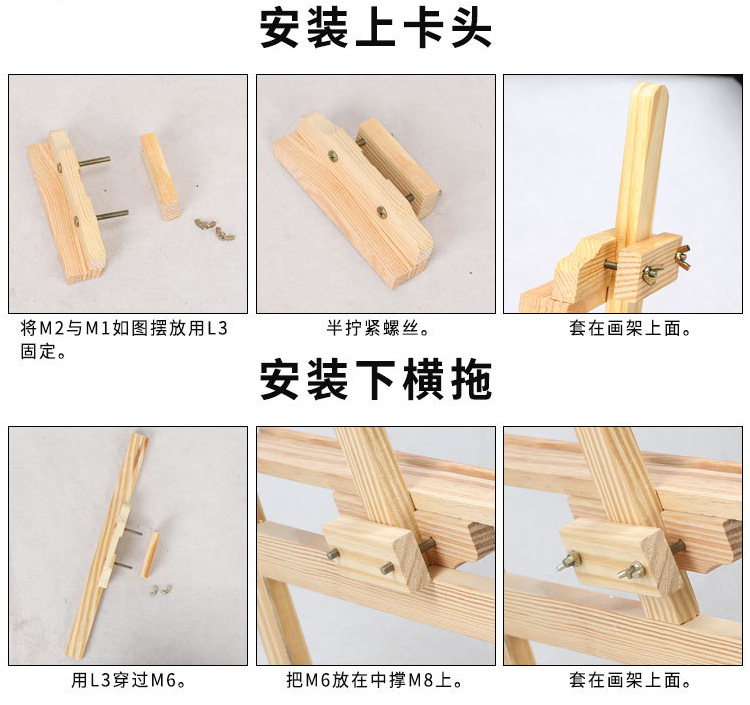 安装上卡头

将M2与M1如图摆放用L3固定。

半拧紧螺丝。

套在画架上面。

安装下横拖

用L3穿过M6。

把M6放在中撑M8上。

套在画架上面。