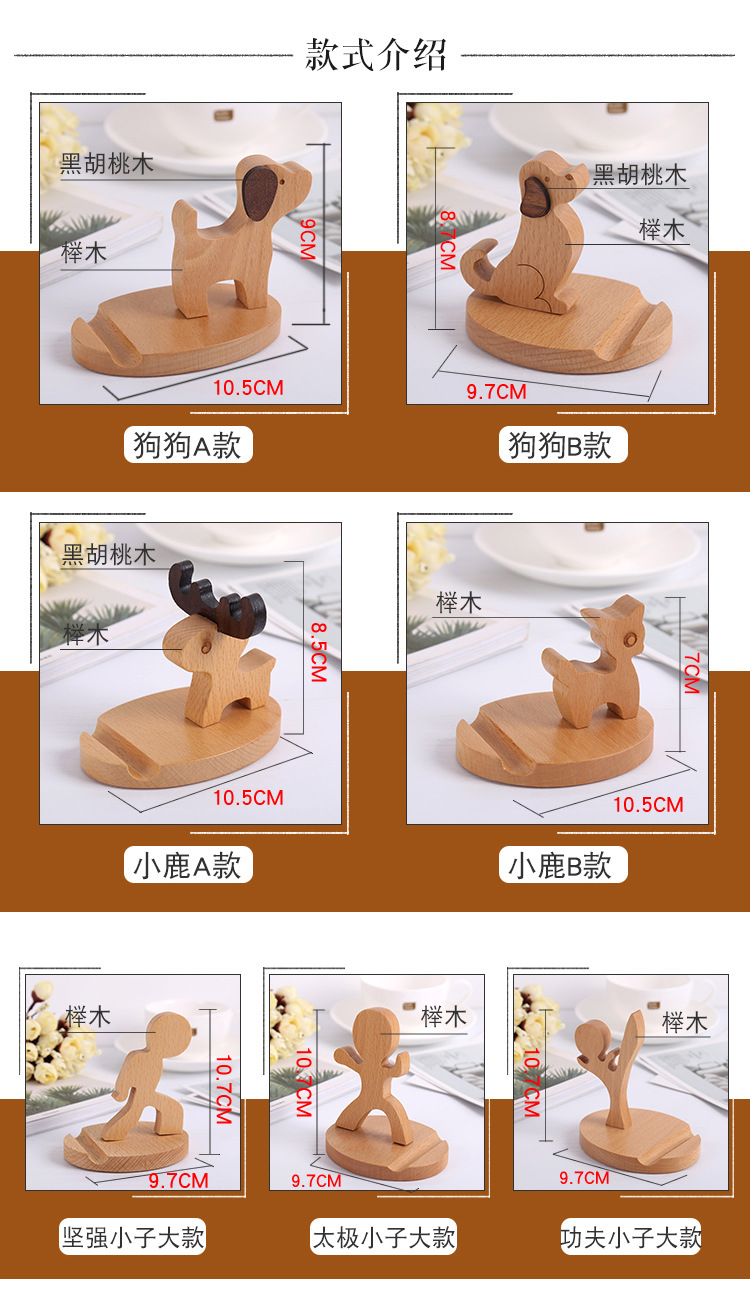 款式介绍

黑胡桃木
榉木
9CM
10.5CM
狗狗A款

黑胡桃木
榉木
8.7CM
9.7CM
狗狗B款

黑胡桃木
榉木
8.5CM
10.5CM
小鹿A款

榉木
7CM
10.5CM
小鹿B款

榉木
10.7CM
9.7CM
坚强小子大款

榉木
10.7CM
9.7CM
太极小子大款

榉木
10.7CM
9.7CM
功夫小子大款