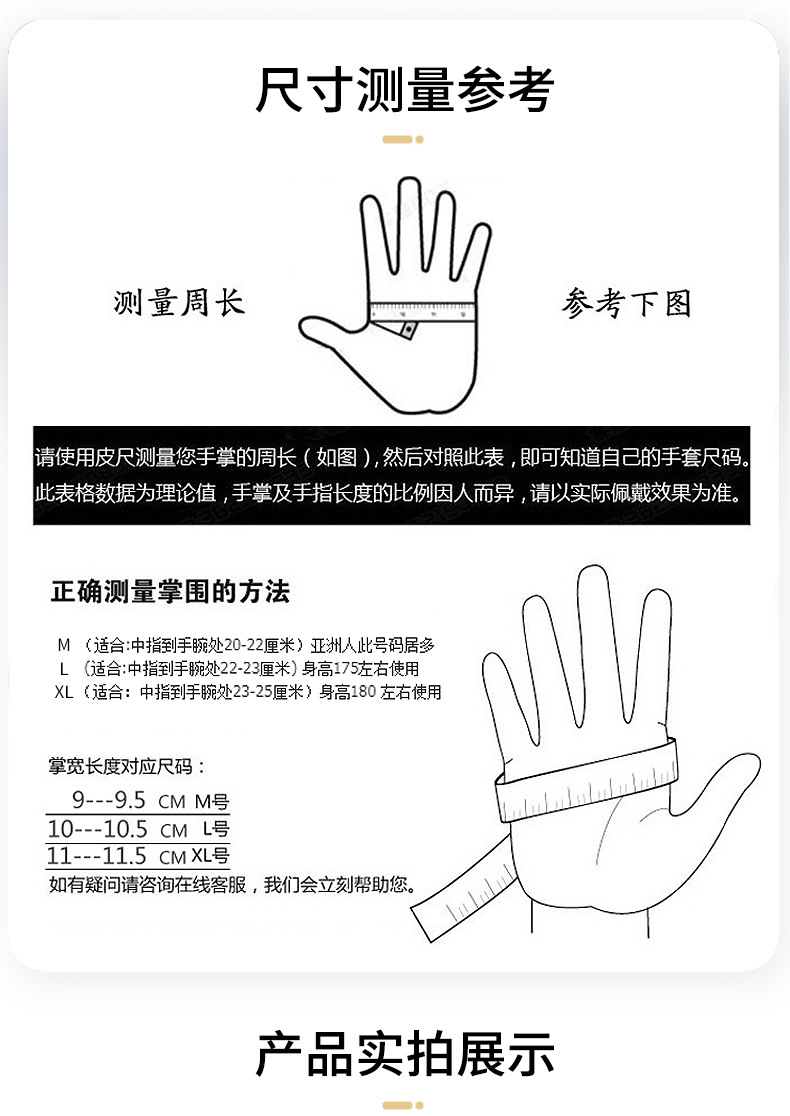 尺寸测量参考

测量周长

参考下图

请使用皮尺测量您手掌的周长（如图），然后对照此表，即可知道自己的手套尺码。
此表格数据为理论值，手掌及手指长度的比例因人而异，请以实际佩戴效果为准。

正确测量掌围的方法

M （适合:中指到手腕处20-22厘米）亚洲人此号码居多
L （适合:中指到手腕处22-23厘米）身高175左右使用
XL（适合：中指到手腕处23-25厘米）身高180 左右使用

掌宽长度对应尺码：
9---9.5 CM M号
10---10.5 CM L号
11---11.5 CM XL号
如有疑问请咨询在线客服，我们会立刻帮助您。

产品实拍展示