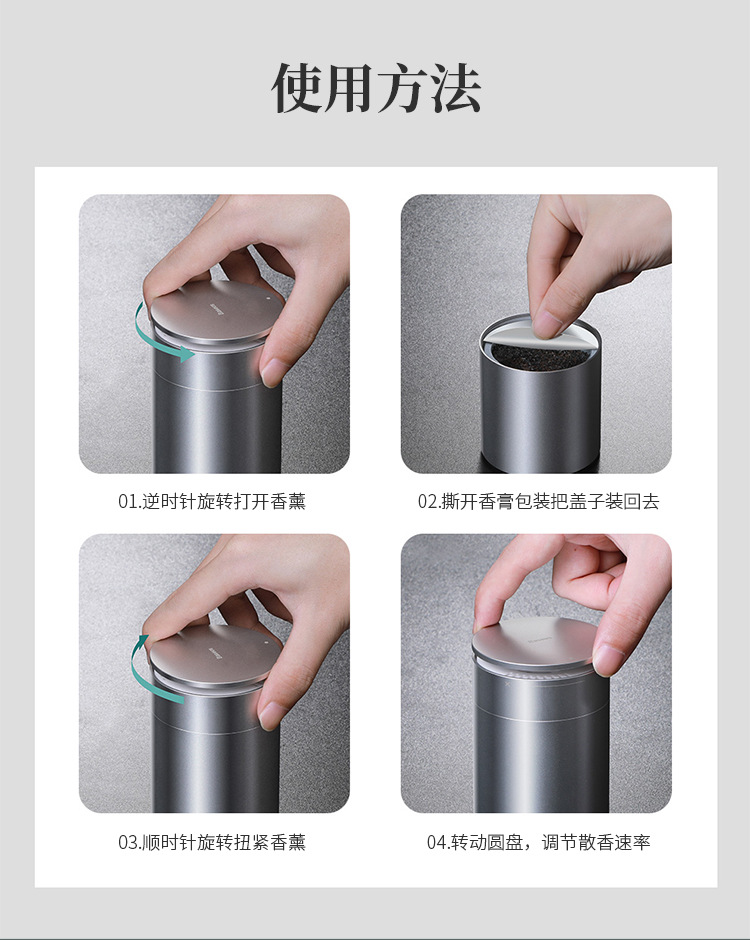 使用方法

01.逆时针旋转打开香薰

02.撕开香膏包装把盖子装回去

03.顺时针旋转扭紧香薰

04.转动圆盘，调节散香速率