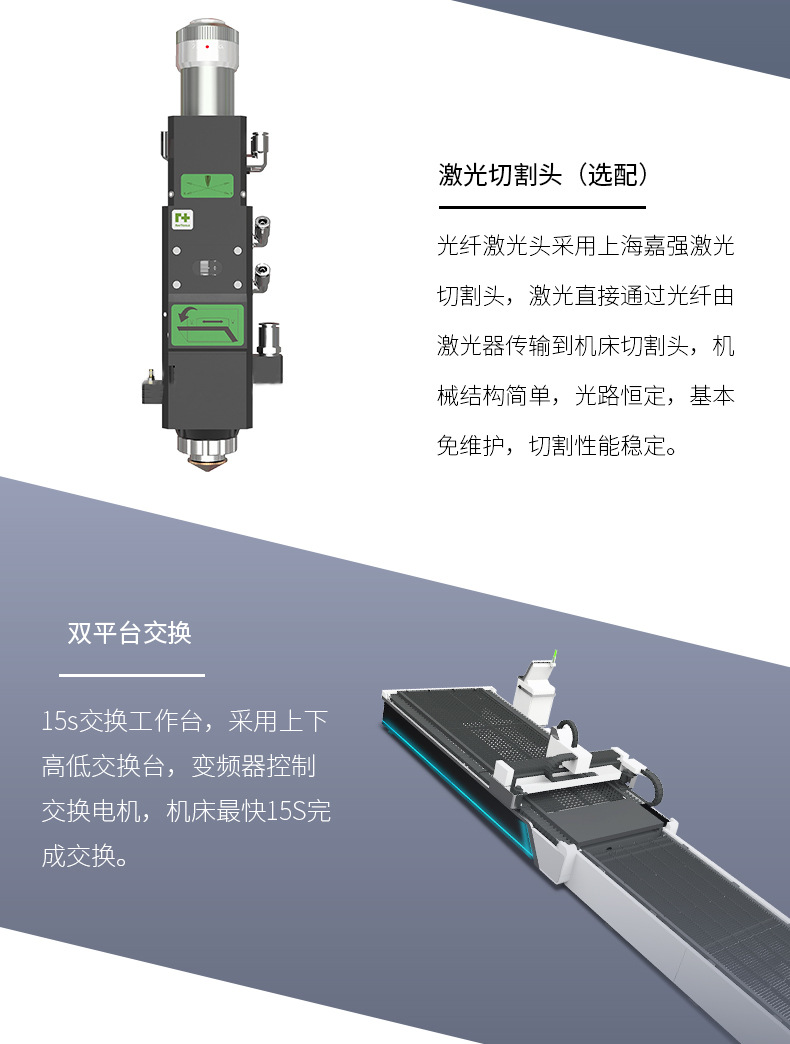 激光切割头（选配）

光纤激光头采用上海嘉强激光切割头，激光直接通过光纤由激光器传输到机床切割头，机械结构简单，光路恒定，基本免维护，切割性能稳定。

双平台交换

15s交换工作台，采用上下高低交换台，变频器控制交换电机，机床最快15S完成交换。