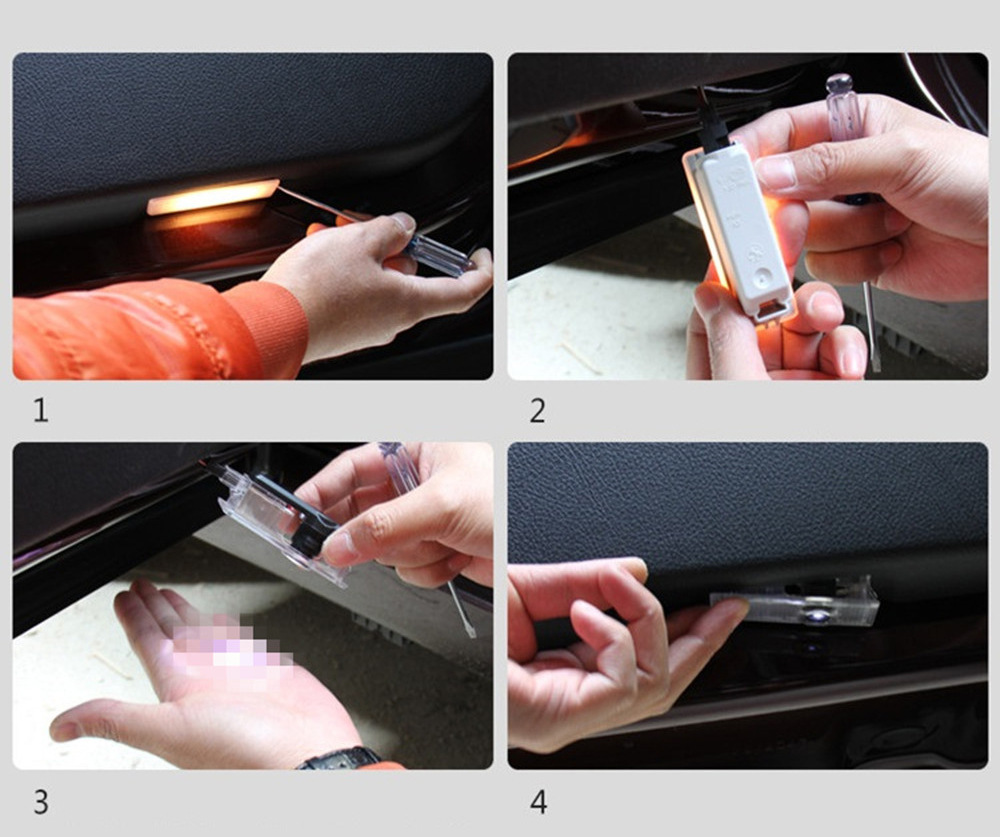 1

2

3

4