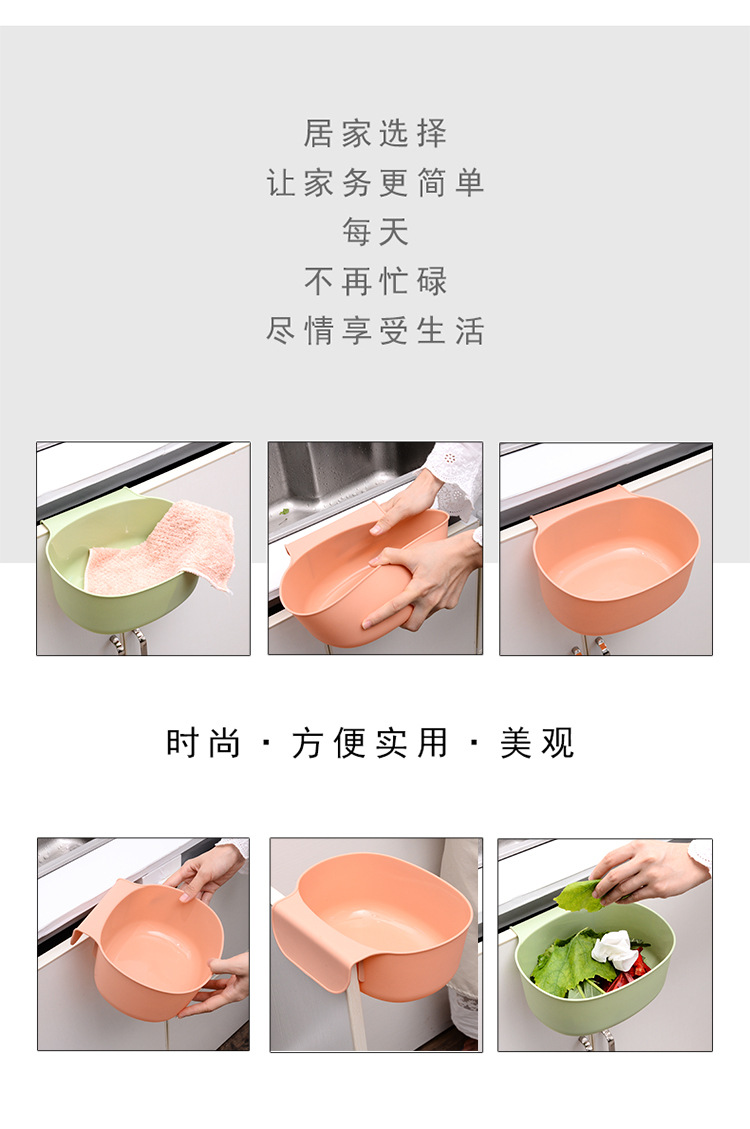 居家选择
让家务更简单
每天
不再忙碌
尽情享受生活

时尚 · 方便实用 · 美观