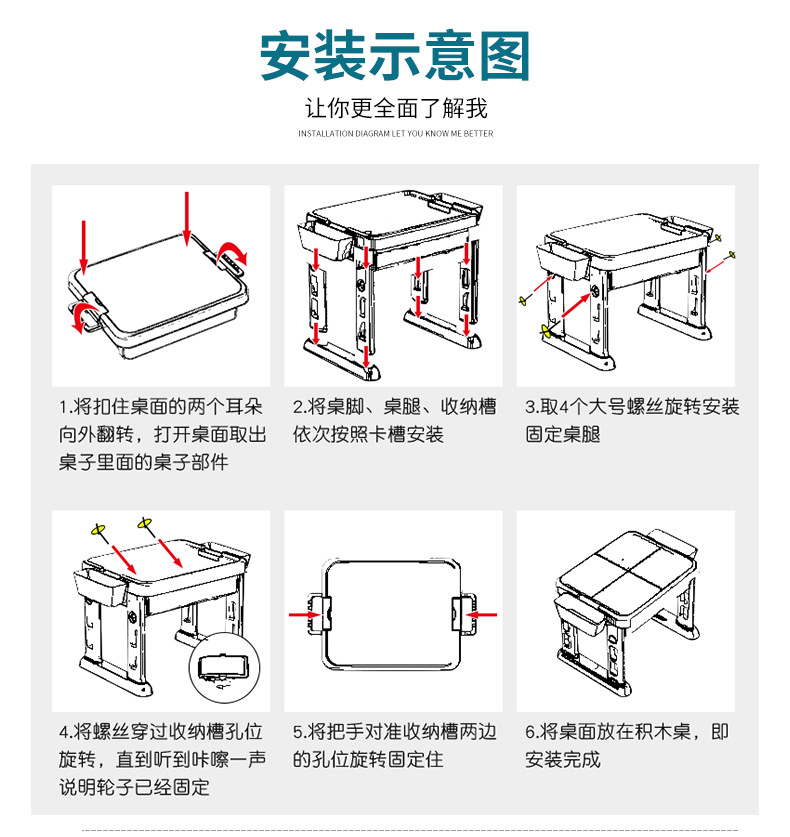 安装示意图

让你更全面了解我

INSTALLATION DIAGRAM LET YOU KNOW ME BETTER

1.将扣住桌面的两个耳朵向外翻转，打开桌面取出桌子里面的桌子部件

2.将桌脚、桌腿、收纳槽依次按照卡槽安装

3.取4个大号螺丝旋转安装固定桌腿

4.将螺丝穿过收纳槽孔位旋转，直到听到咔嚓一声说明轮子已经固定

5.将把手对准收纳槽两边的孔位旋转固定住

6.将桌面放在积木桌，即安装完成