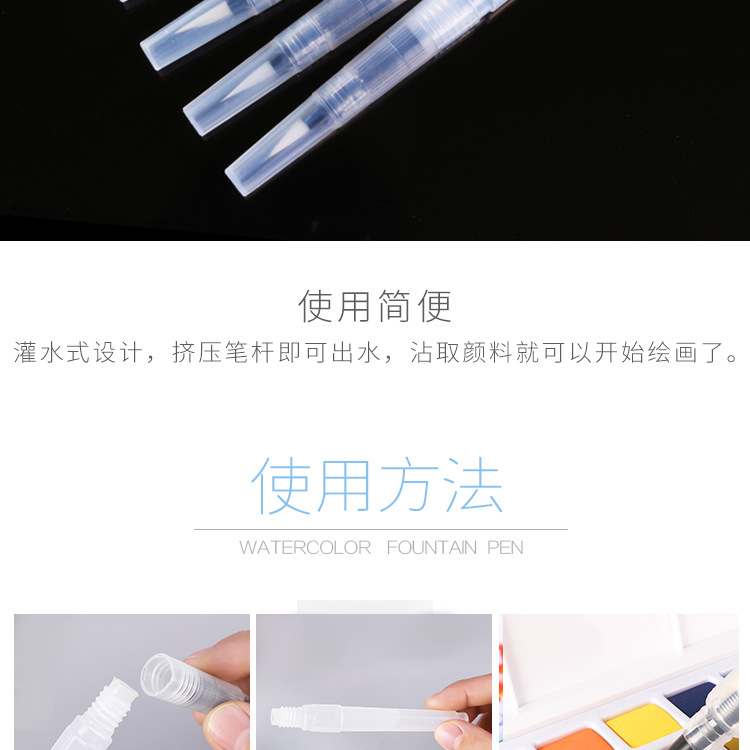 使用简便

灌水式设计，挤压笔杆即可出水，沾取颜料就可以开始绘画了。

使用方法

WATERCOLOR FOUNTAIN PEN